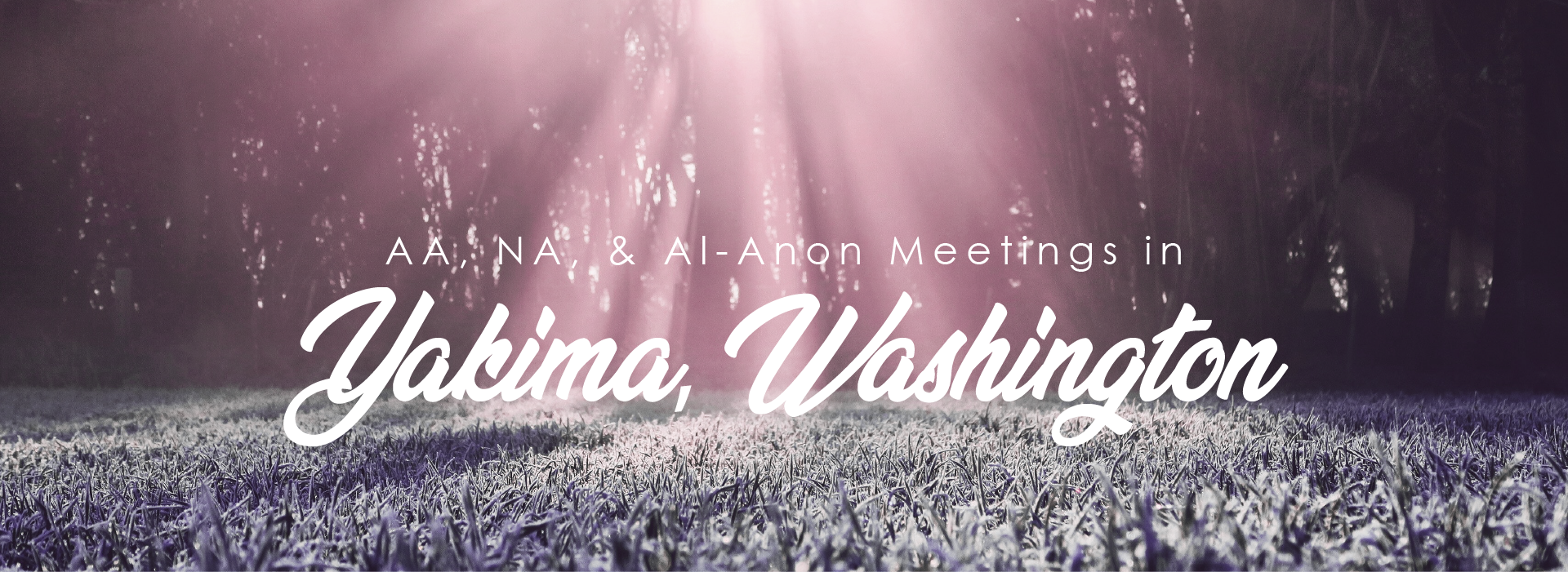 AA, NA, & Al-Anon Meetings in

Yakima, Washington