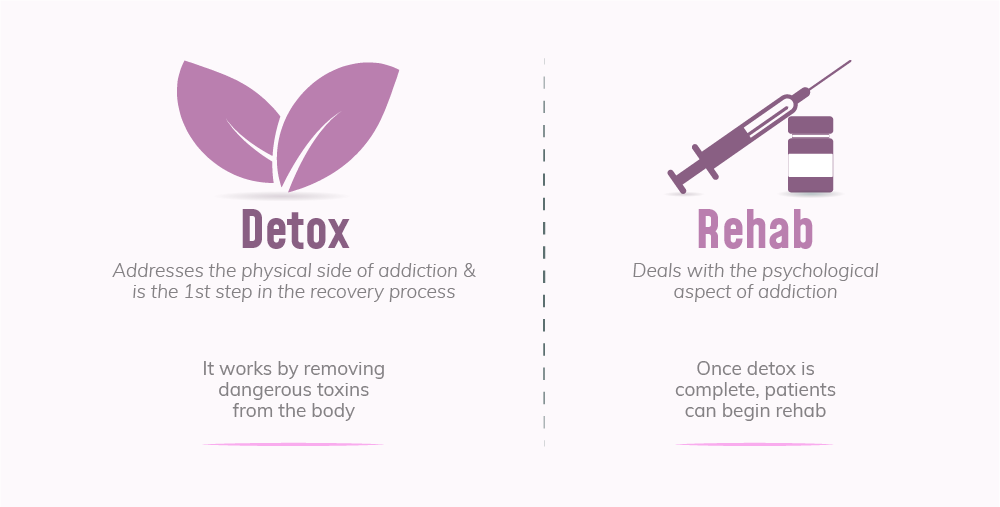 Detox

Addresses the physical side of addiction & is the 1st step in the recovery process

It works by removing dangerous toxins from the body

Rehab

Deals with the psychological aspect of addiction

Once detox is complete, patients can begin rehab