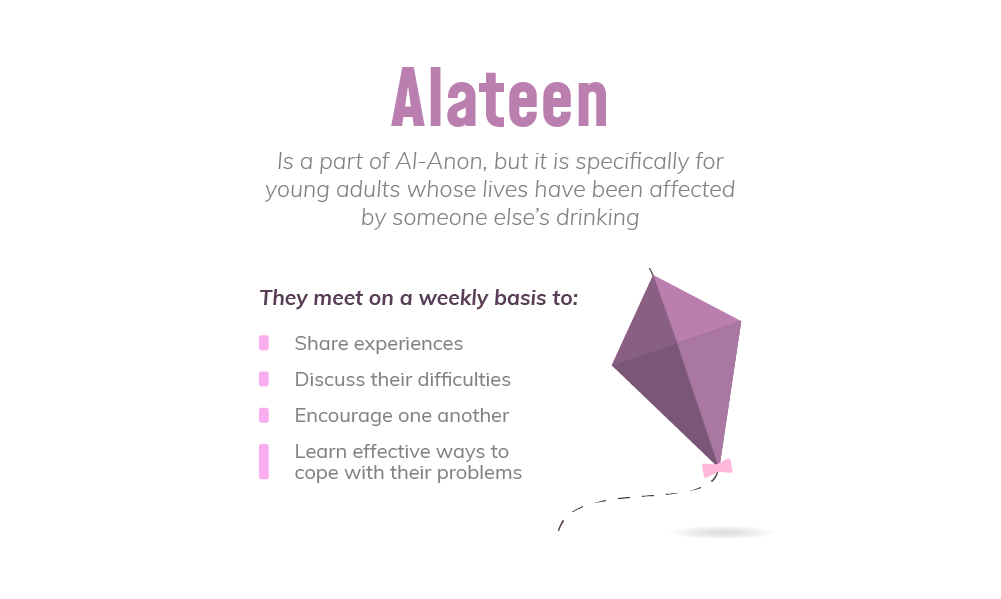 Alateen

Is a part of Al-Anon, but it is specifically for young adults whose lives have been affected by someone else's drinking

They meet on a weekly basis to:

Share experiences

Discuss their difficulties

Encourage one another

Learn effective ways to cope with their problems