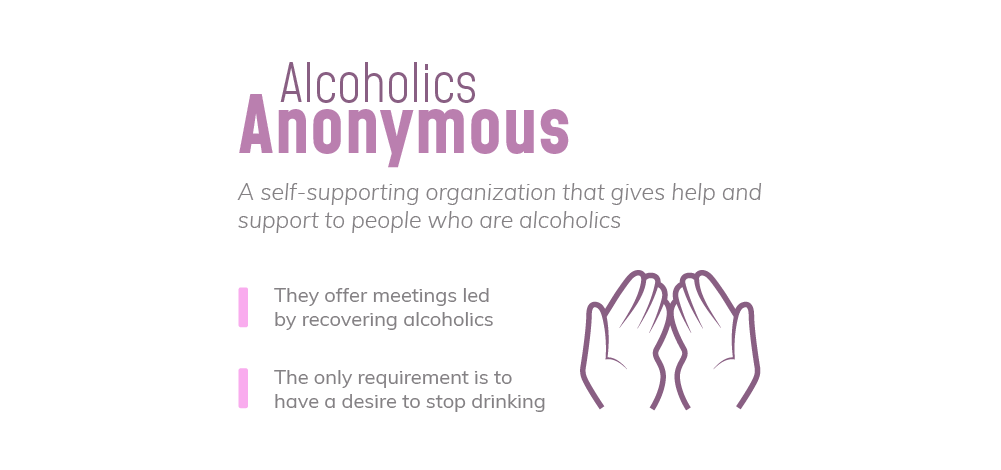 Alcoholics
Anonymous

A self-supporting organization that gives help and support to people who are alcoholics

They offer meetings led by recovering alcoholics

The only requirement is to have a desire to stop drinking