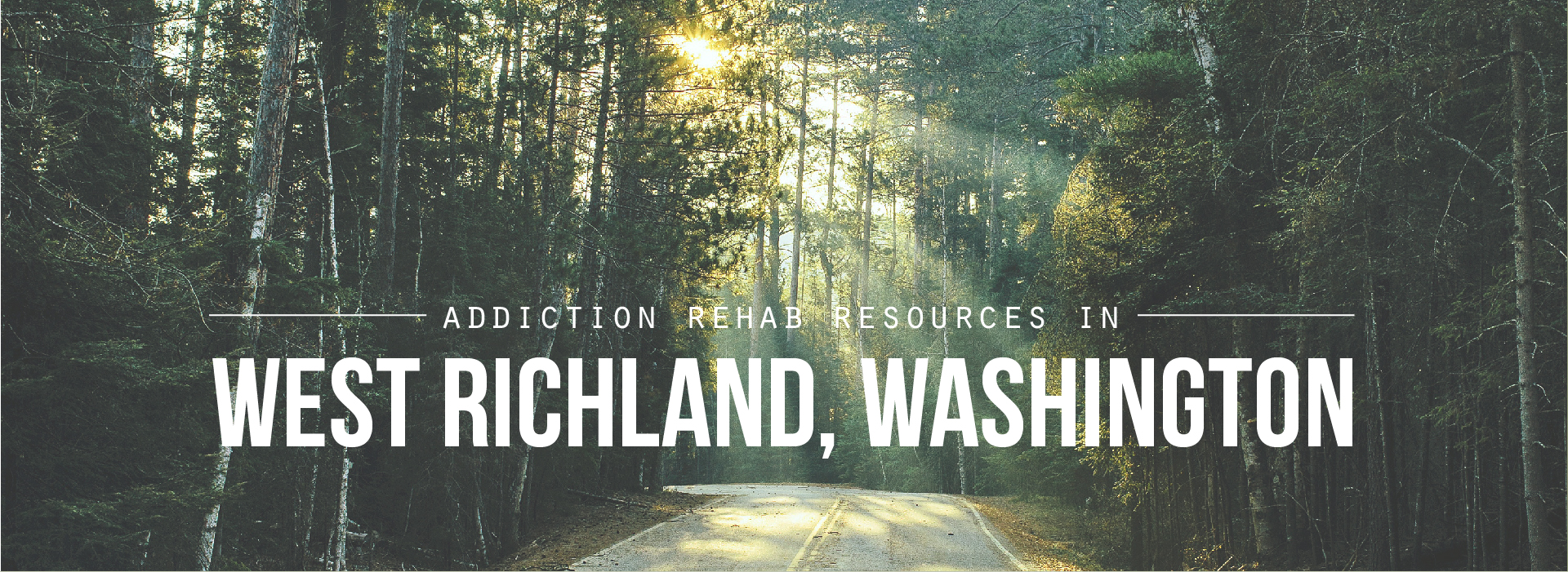 ADDICTION REHAB RESOURCES IN

WEST RICHLAND, WASHINGTON