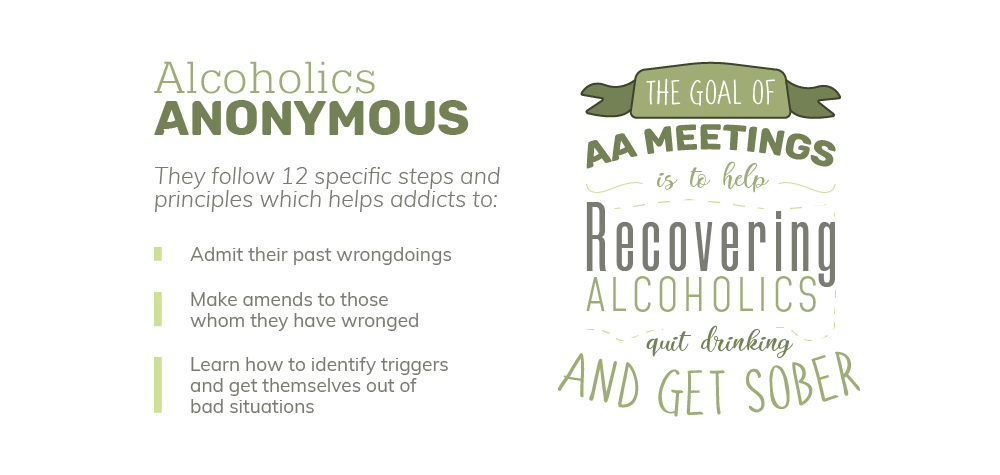 Alcoholics
ANONYMOUS

They follow 12 specific steps and principles which helps addicts to:

Admit their past wrongdoings

Make amends to those whom they have wronged

Learn how to identify triggers and get themselves out of bad situations

THE GOAL OF
AA MEETINGS
is to help
Recovering
ALCOHOLICS
quit drinking
AND GET SOBER