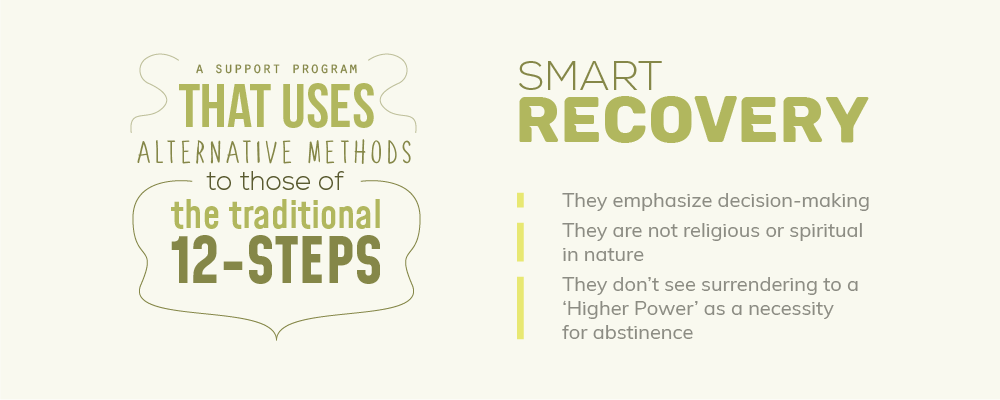 A SUPPORT PROGRAM
THAT USES
ALTERNATIVE METHODS
to those of
the traditional
12-STEPS

SMART
RECOVERY

They emphasize decision-making

They are not religious or spiritual in nature

They don't see surrendering to a 'Higher Power' as a necessity for abstinence