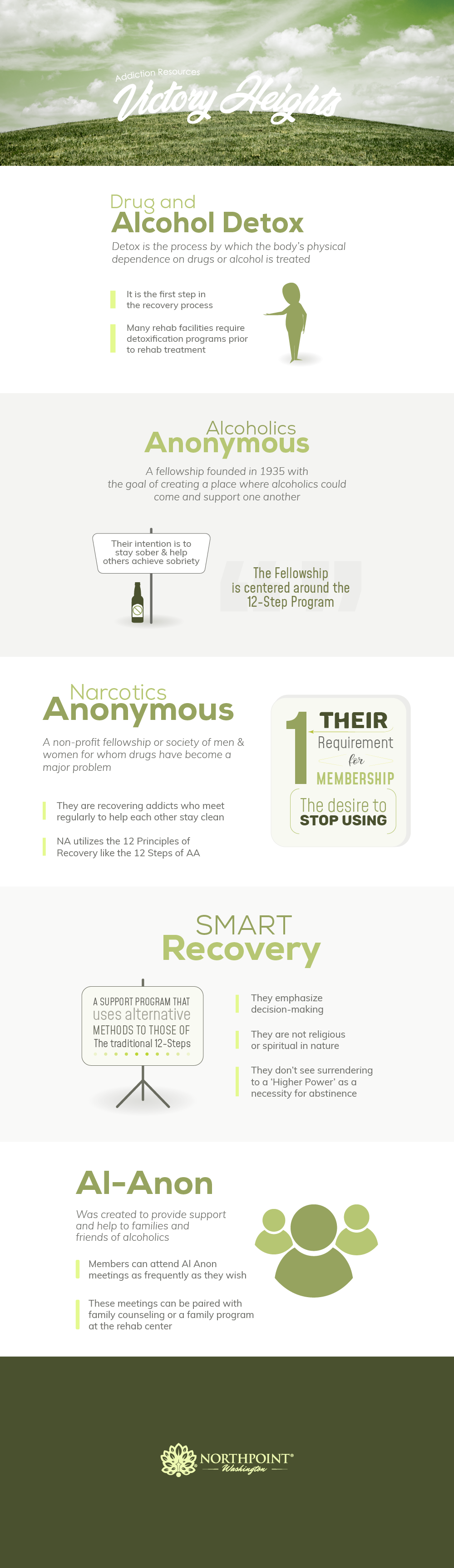 Addiction Resources
Victory Heights

Drug and
Alcohol Detox

Detox is the process by which the body's physical dependence on drugs or alcohol is treated

It is the first step in the recovery process

Many rehab facilities require detoxification programs prior to rehab treatment

Alcoholics
Anonymous

A fellowship founded in 1935 with the goal of creating a place where alcoholics could come and support one another

Their intention is to stay sober & help others achieve sobriety

The Fellowship is centered around the 12-Step Program

Narcotics
Anonymous

A non-profit fellowship or society of men & women for whom drugs have become a major problem

They are recovering addicts who meet regularly to help each other stay clean

NA utilizes the 12 Principles of Recovery like the 12 Steps of AA

1 THEIR Requirement for MEMBERSHIP

The desire to STOP USING

SMART
Recovery

A SUPPORT PROGRAM THAT uses alternative METHODS TO THOSE OF The traditional 12-Steps

They emphasize decision-making

They are not religious or spiritual in nature

They don't see surrendering to a 'Higher Power' as a necessity for abstinence

Al-Anon

Was created to provide support and help to families and friends of alcoholics

Members can attend Al Anon meetings as frequently as they wish

These meetings can be paired with family counseling or a family program at the rehab center

NORTHPOINT®
Washington