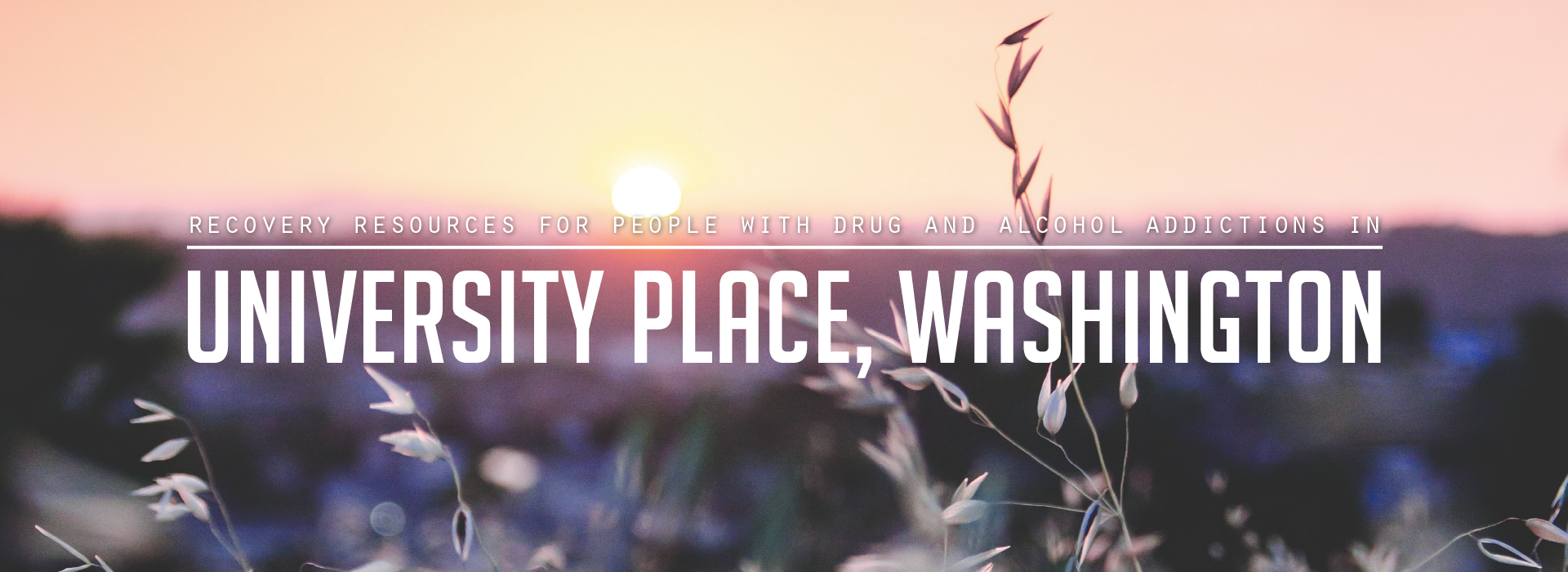 RECOVERY RESOURCES FOR PEOPLE WITH DRUG AND ALCOHOL ADDICTIONS IN

UNIVERSITY PLACE, WASHINGTON