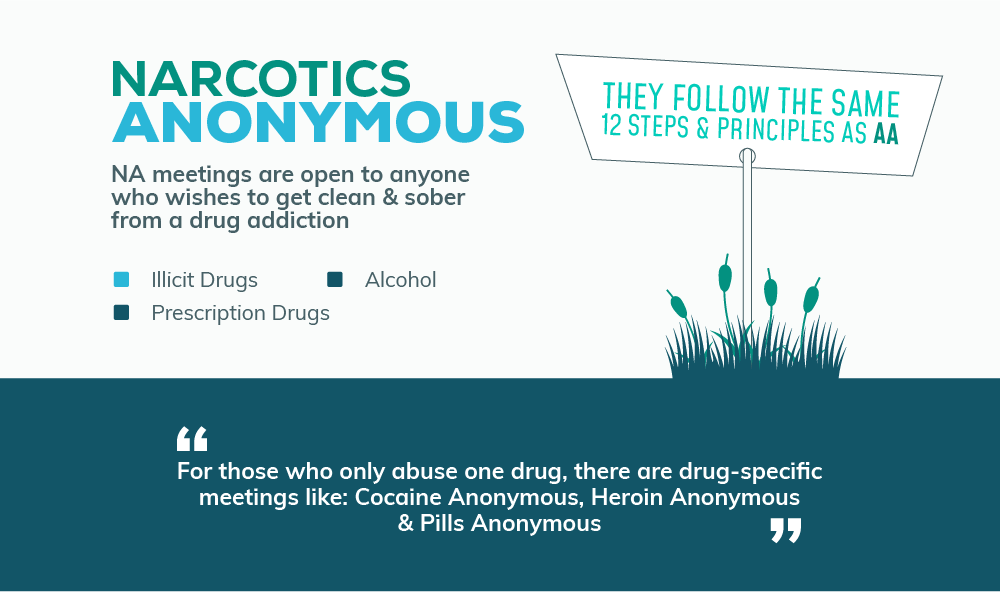 NARCOTICS ANONYMOUS

NA meetings are open to anyone who wishes to get clean & sober from a drug addiction

Illicit Drugs

Alcohol

Prescription Drugs

THEY FOLLOW THE SAME 12 STEPS & PRINCIPLES AS AA

“

For those who only abuse one drug, there are drug-specific meetings like: Cocaine Anonymous, Heroin Anonymous & Pills Anonymous

”