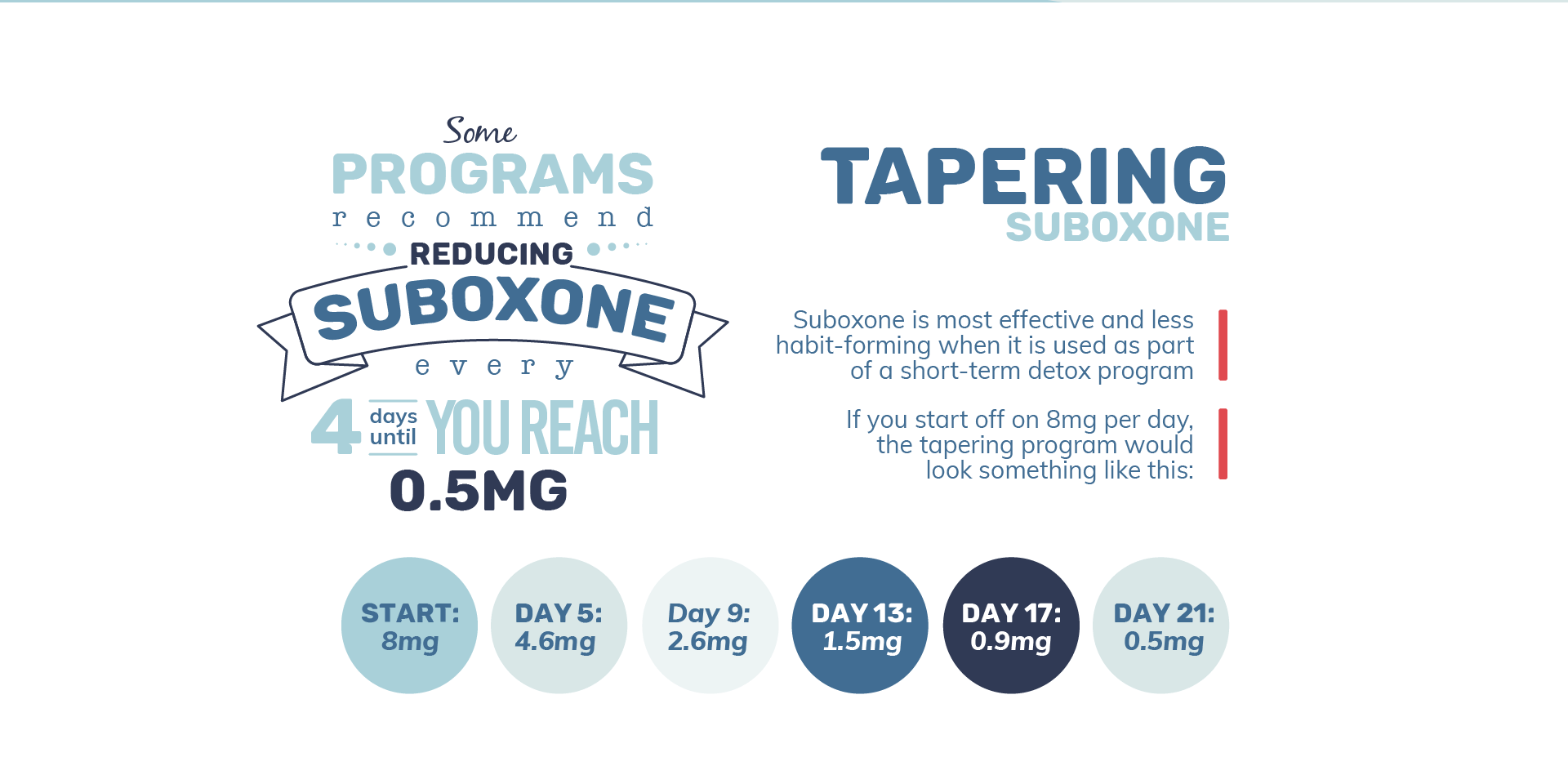 Some
PROGRAMS
recommend
REDUCING
SUBOXONE
every
4 days until YOU REACH
0.5MG

TAPERING
SUBOXONE

Suboxone is most effective and less habit-forming when it is used as part of a short-term detox program

If you start off on 8mg per day, the tapering program would look something like this:

START: 8mg

DAY 5: 4.6mg

Day 9: 2.6mg

DAY 13: 1.5mg

DAY 17: 0.9mg

DAY 21: 0.5mg