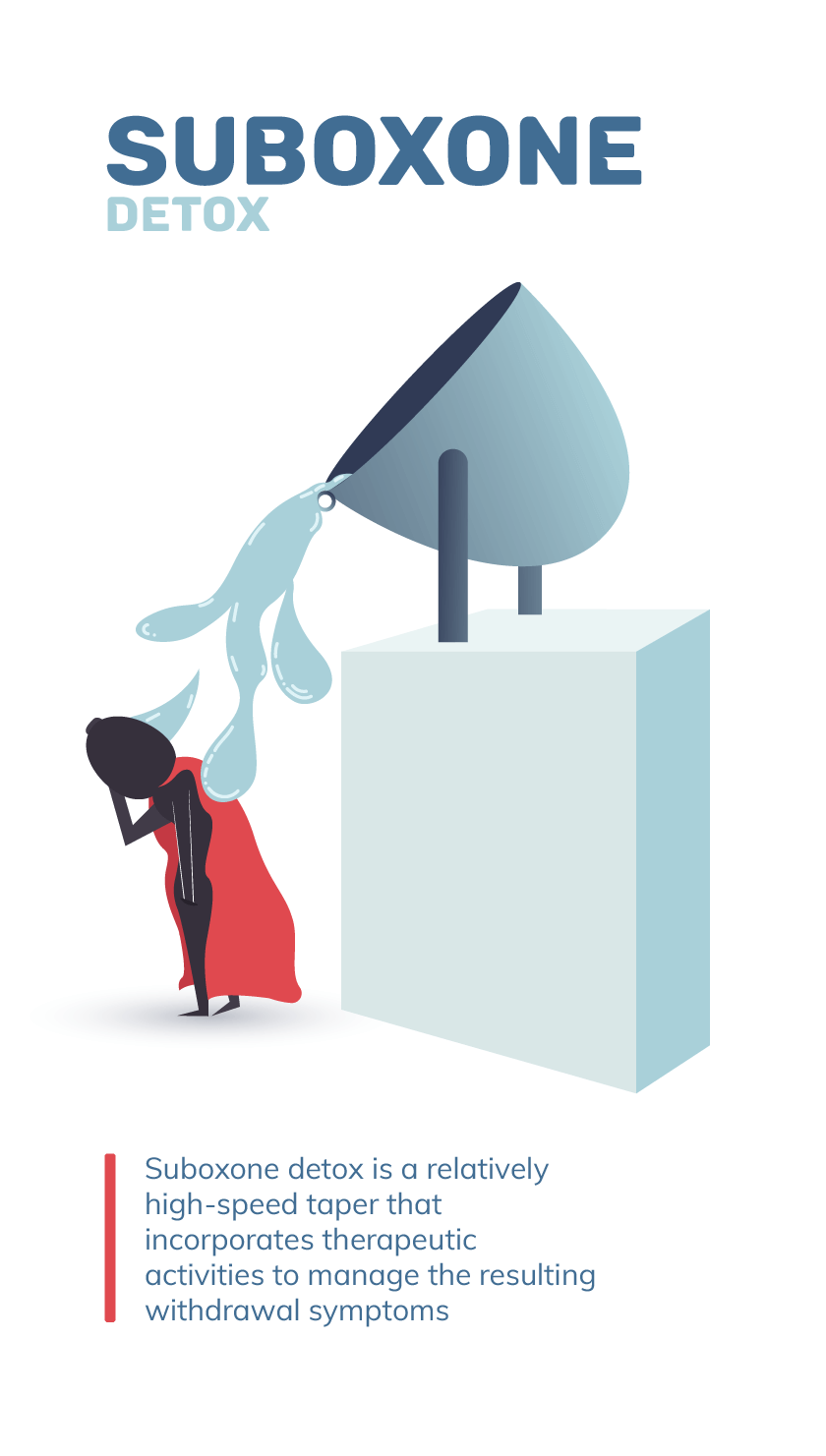 SUBOXONE
DETOX

Suboxone detox is a relatively high-speed taper that incorporates therapeutic activities to manage the resulting withdrawal symptoms