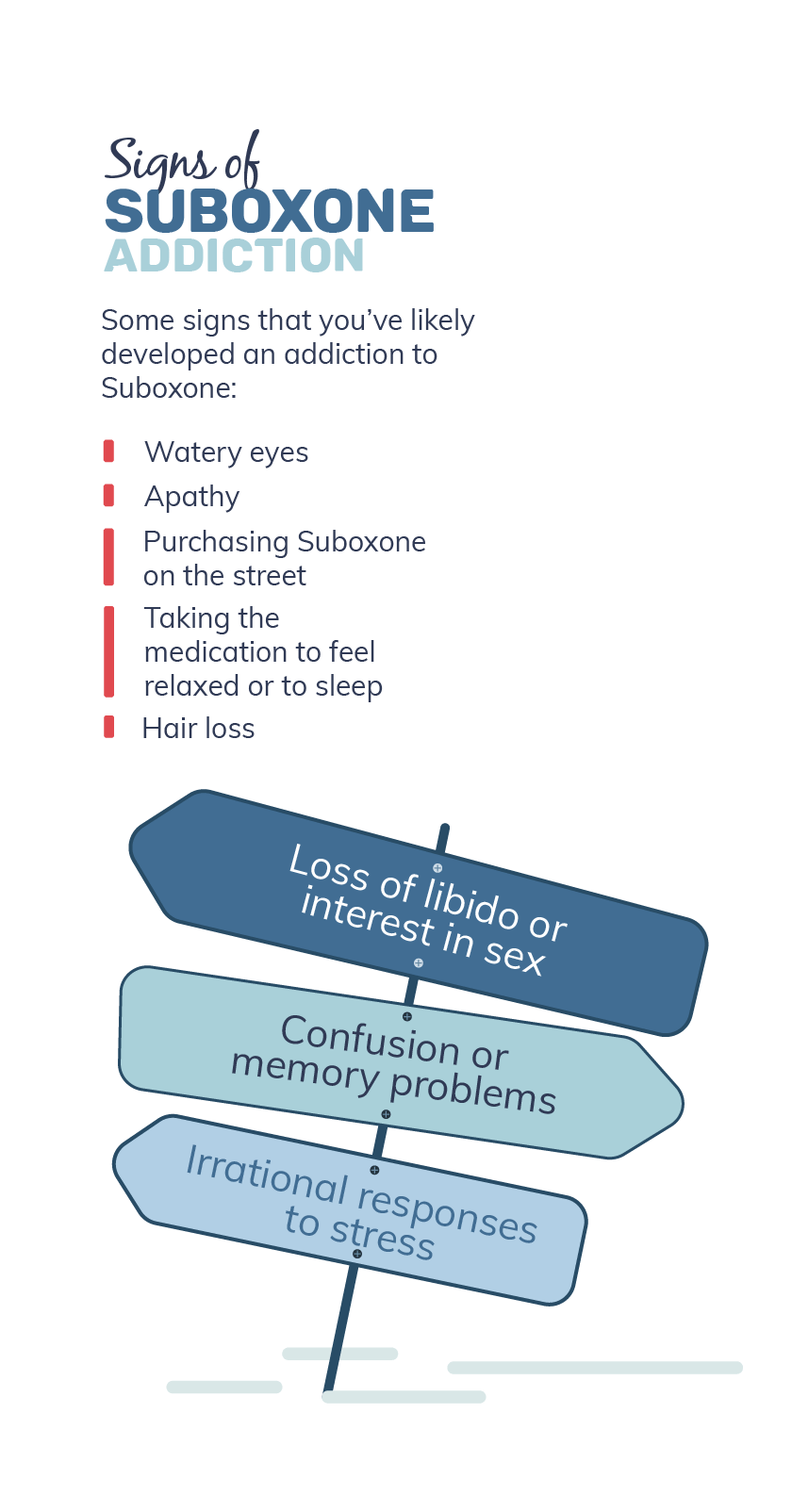 Signs of
SUBOXONE
ADDICTION

Some signs that you've likely developed an addiction to Suboxone:

Watery eyes

Apathy

Purchasing Suboxone on the street

Taking the medication to feel relaxed or to sleep

Hair loss

Loss of libido or interest in sex

Confusion or memory problems

Irrational responses to stress