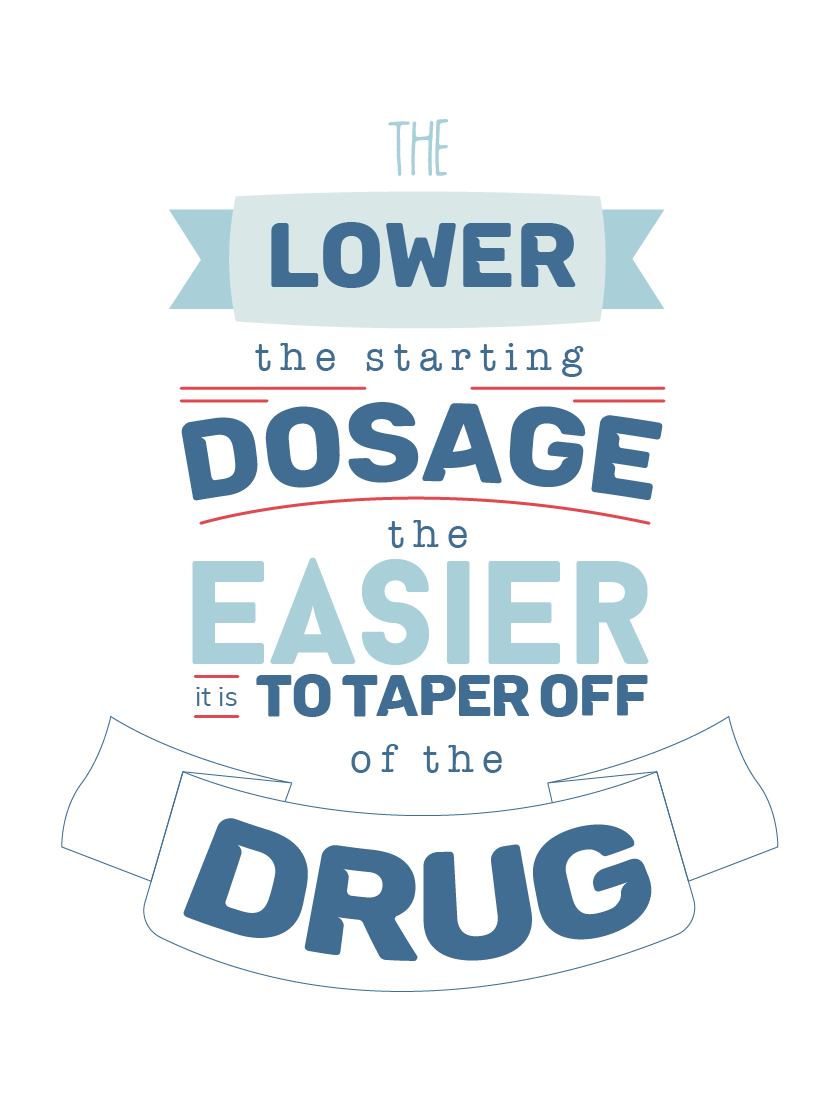 THE
LOWER
the starting
DOSAGE
the
EASIER
it is TO TAPER OFF
of the
DRUG