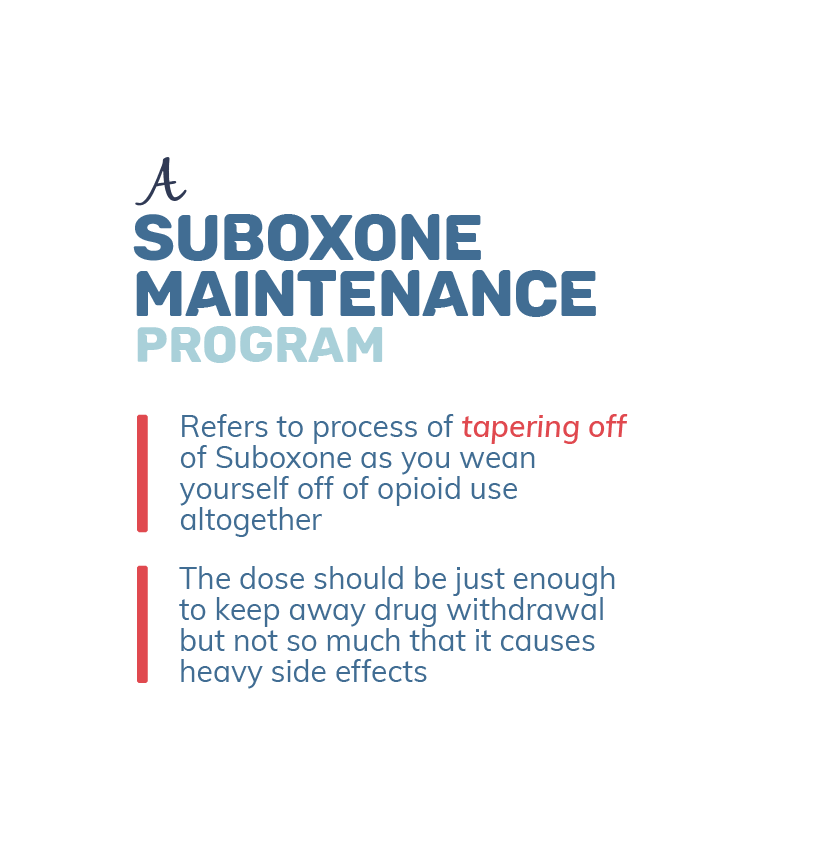 A
SUBOXONE
MAINTENANCE
PROGRAM

Refers to process of tapering off of Suboxone as you wean yourself off of opioid use altogether

The dose should be just enough to keep away drug withdrawal but not so much that it causes heavy side effects