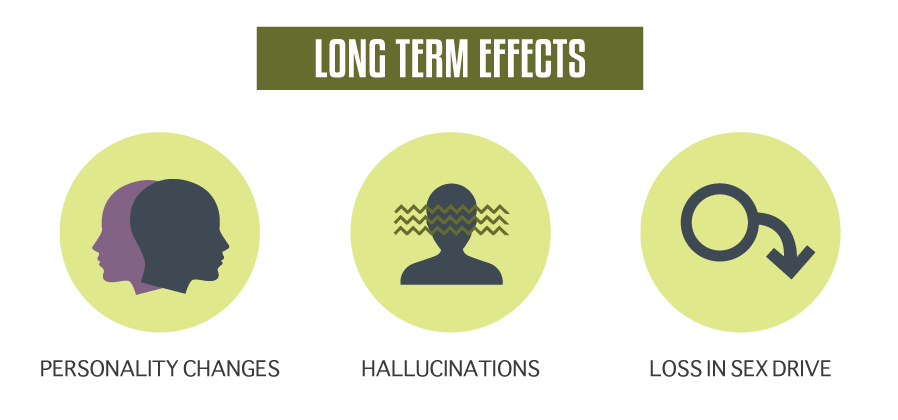 LONG TERM EFFECTS

PERSONALITY CHANGES

HALLUCINATIONS

LOSS IN SEX DRIVE