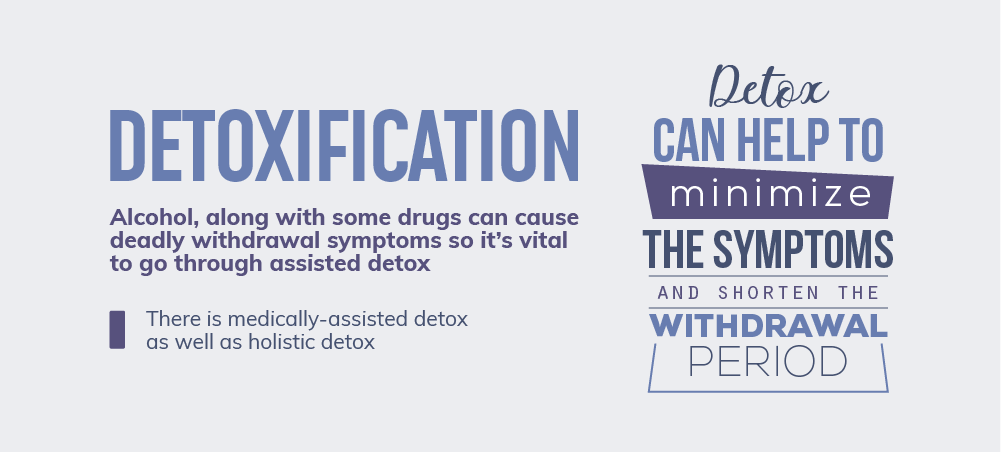 DETOXIFICATION

Alcohol, along with some drugs can cause deadly withdrawal symptoms so it's vital to go through assisted detox

There is medically-assisted detox as well as holistic detox

Detox
CAN HELP TO
minimize
THE SYMPTOMS
AND SHORTEN THE
WITHDRAWAL
PERIOD