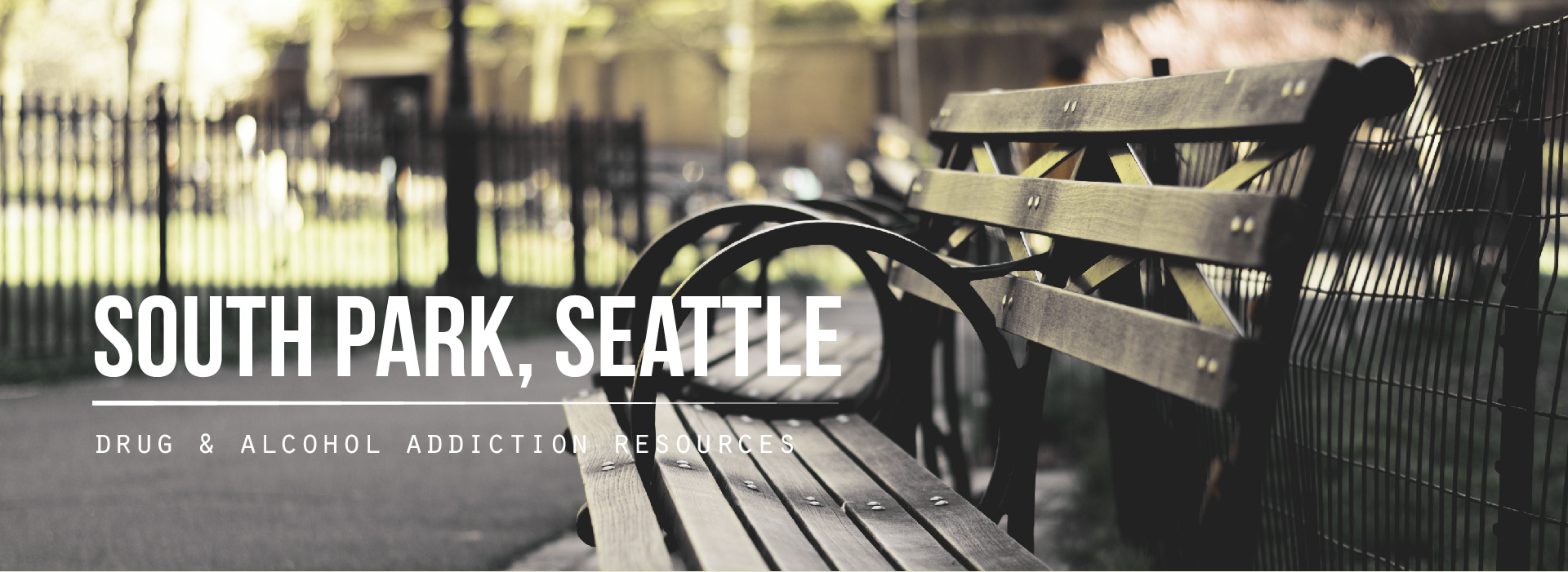 SOUTH PARK, SEATTLE

DRUG & ALCOHOL ADDICTION RESOURCES