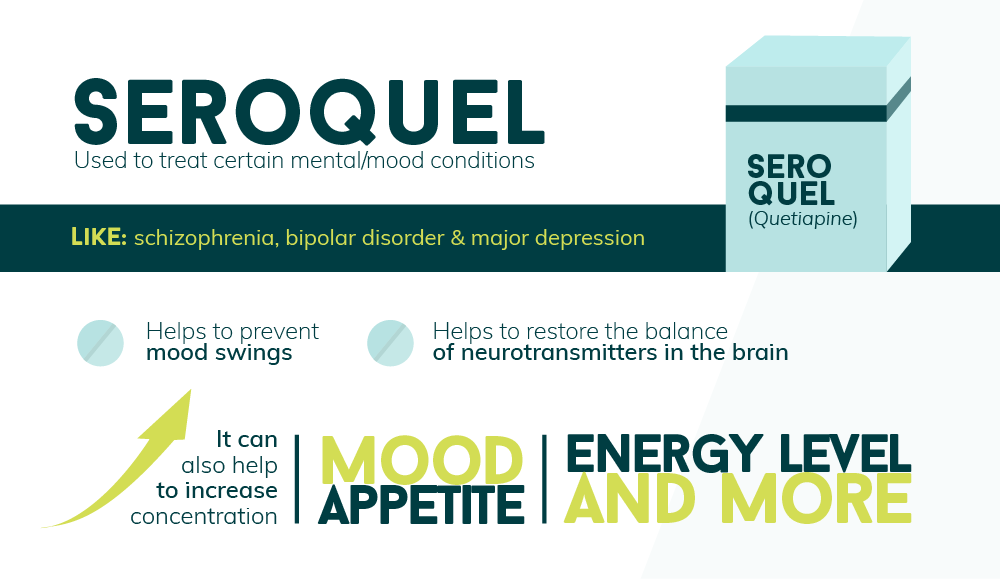 SEROQUEL
Used to treat certain mental/mood conditions

SERO QUEL
(Quetiapine)

LIKE: schizophrenia, bipolar disorder & major depression

Helps to prevent mood swings

Helps to restore the balance of neurotransmitters in the brain

It can also help to increase concentration

MOOD
APPETITE

ENERGY LEVEL
AND MORE