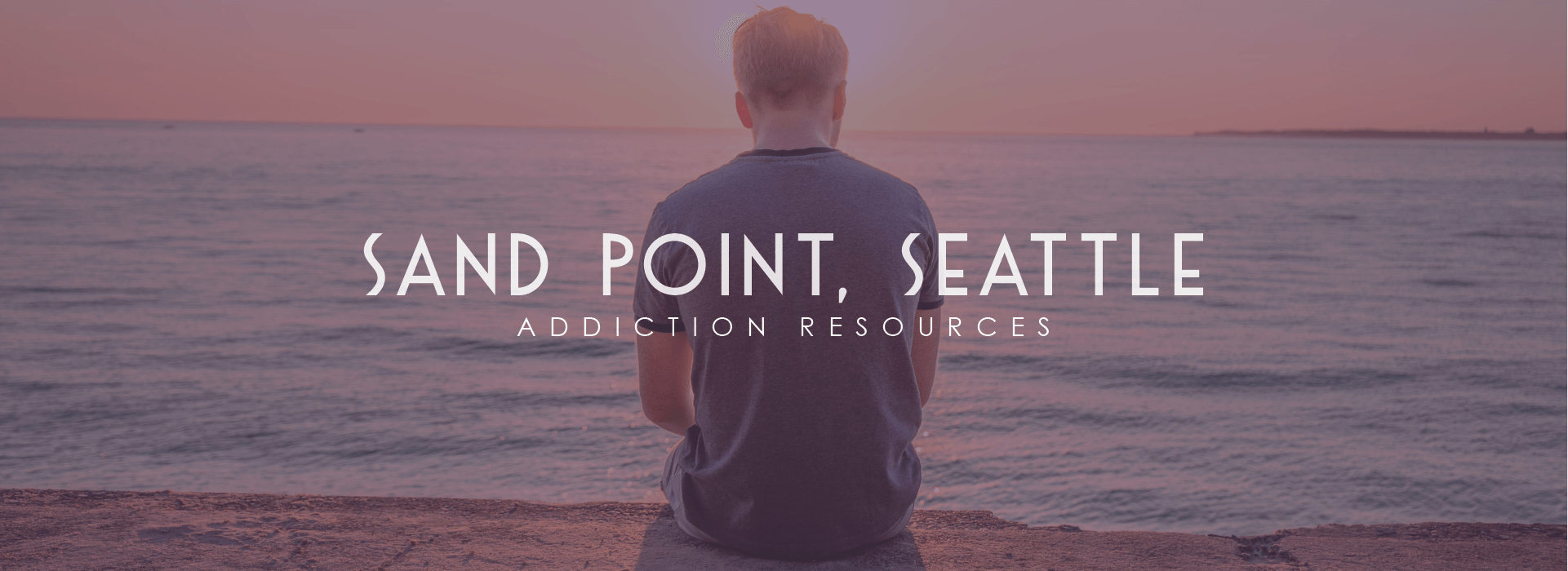 SAND POINT, SEATTLE
ADDICTION RESOURCES