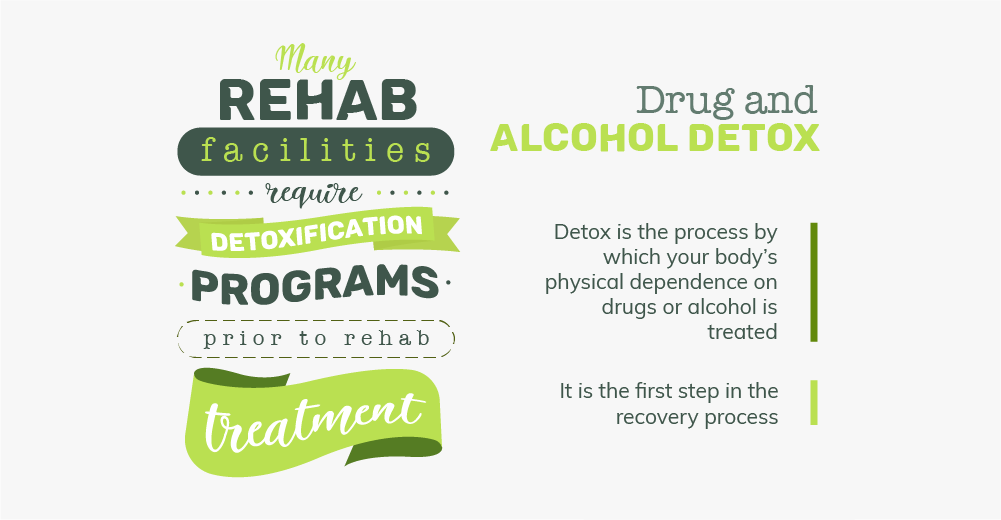 Many
REHAB
facilities
require
DETOXIFICATION
PROGRAMS
prior to rehab
treatment

Drug and
ALCOHOL DETOX

Detox is the process by which your body's physical dependence on drugs or alcohol is treated

It is the first step in the recovery process