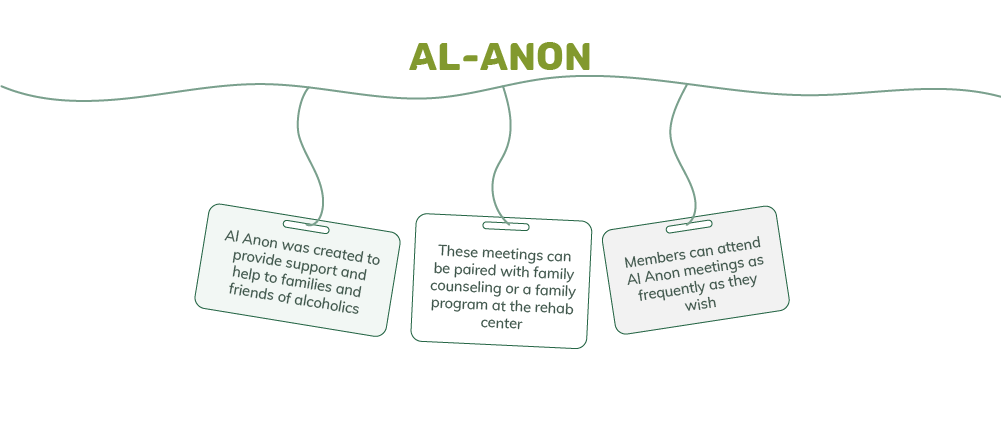 AL-ANON

Al Anon was created to provide support and help to families and friends of alcoholics

These meetings can be paired with family counseling or a family program at the rehab center

Members can attend Al Anon meetings as frequently as they wish