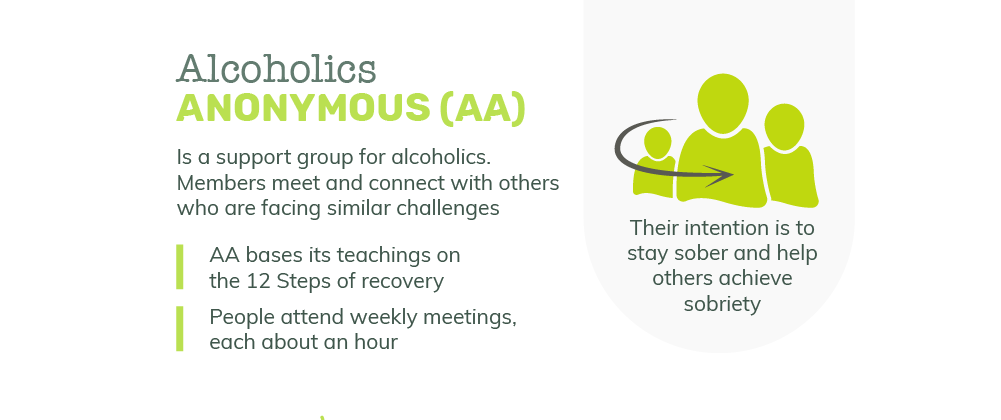 Alcoholics
ANONYMOUS (AA)

Is a support group for alcoholics. Members meet and connect with others who are facing similar challenges

AA bases its teachings on the 12 Steps of recovery

People attend weekly meetings, each about an hour

Their intention is to stay sober and help others achieve sobriety