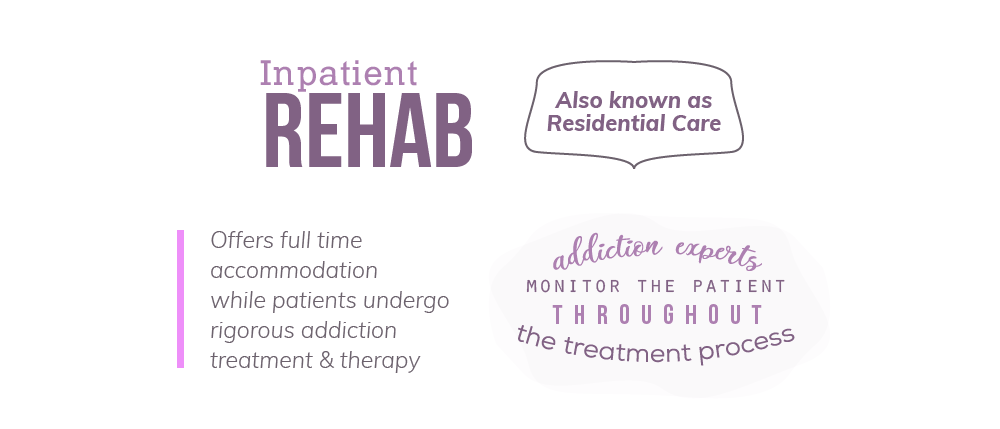 Inpatient
REHAB

Also known as Residential Care

Offers full time accommodation while patients undergo rigorous addiction treatment & therapy

addiction experts
MONITOR THE PATIENT
THROUGHOUT
the treatment process