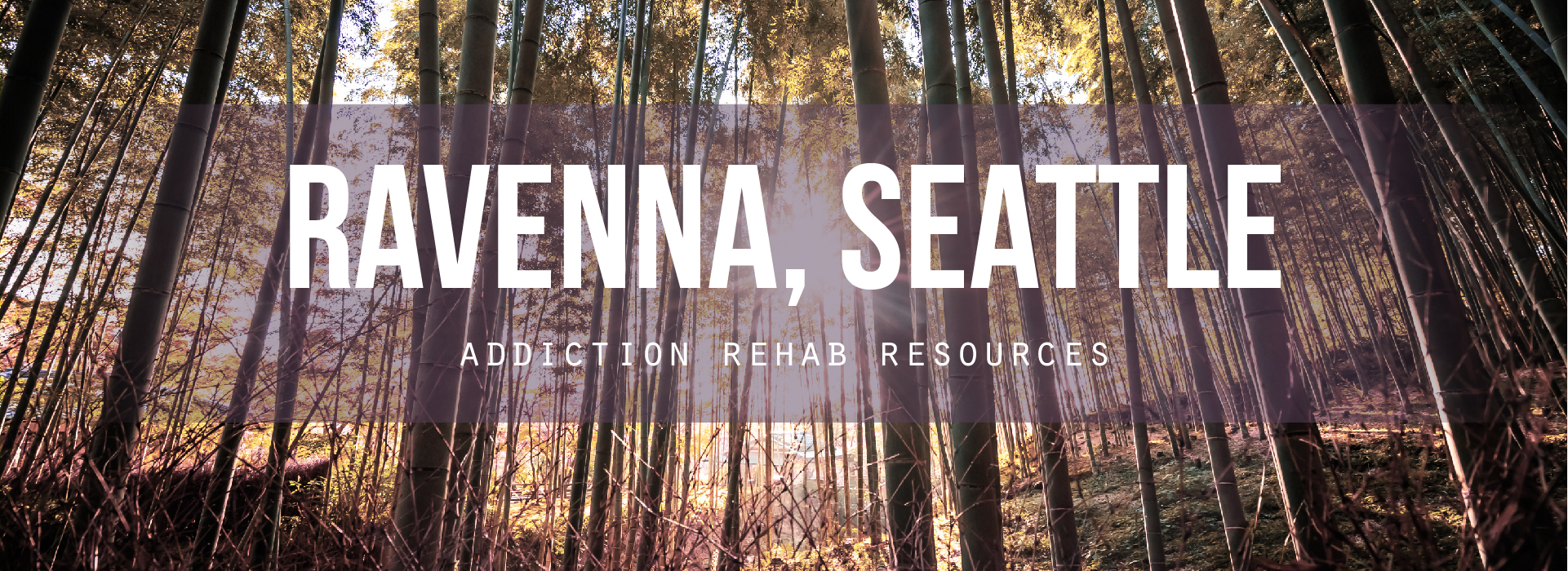 RAVENNA, SEATTLE

ADDICTION REHAB RESOURCES