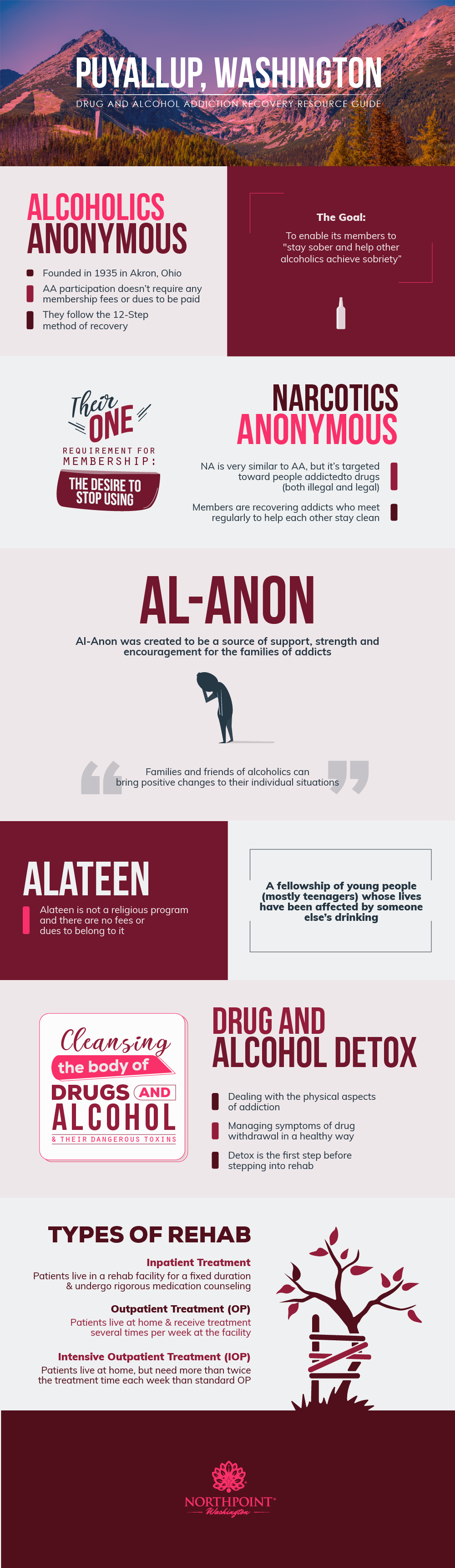 PUYALLUP, WASHINGTON

DRUG AND ALCOHOL ADDICTION RECOVERY RESOURCE GUIDE

ALCOHOLICS ANONYMOUS

Founded in 1935 in Akron, Ohio

AA participation doesn't require any membership fees or dues to be paid

They follow the 12-Step method of recovery

The Goal:

To enable its members to "stay sober and help other alcoholics achieve sobriety"

Their ONE REQUIREMENT FOR MEMBERSHIP: THE DESIRE TO STOP USING

NARCOTICS ANONYMOUS

NA is very similar to AA, but it's targeted toward people addictedto drugs (both illegal and legal)

Members are recovering addicts who meet regularly to help each other stay clean

AL-ANON

Al-Anon was created to be a source of support, strength and encouragement for the families of addicts

Families and friends of alcoholics can bring positive changes to their individual situations

ALATEEN

Alateen is not a religious program and there are no fees or dues to belong to it

A fellowship of young people (mostly teenagers) whose lives have been affected by someone else's drinking

Cleansing the body of DRUGS AND ALCOHOL & THEIR DANGEROUS TOXINS

DRUG AND ALCOHOL DETOX

Dealing with the physical aspects of addiction

Managing symptoms of drug withdrawal in a healthy way

Detox is the first step before stepping into rehab

TYPES OF REHAB

Inpatient Treatment
Patients live in a rehab facility for a fixed duration & undergo rigorous medication counseling

Outpatient Treatment (OP)
Patients live at home & receive treatment several times per week at the facility

Intensive Outpatient Treatment (IOP)
Patients live at home, but need more than twice the treatment time each week than standard OP

NORTHPOINT Washington