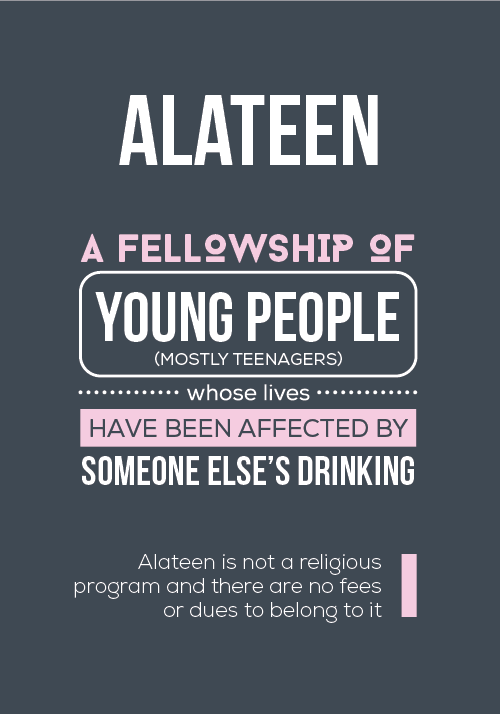 ALATEEN

A FELLOWSHIP OF

YOUNG PEOPLE
(MOSTLY TEENAGERS)

whose lives

HAVE BEEN AFFECTED BY

SOMEONE ELSE'S DRINKING

Alateen is not a religious program and there are no fees or dues to belong to it