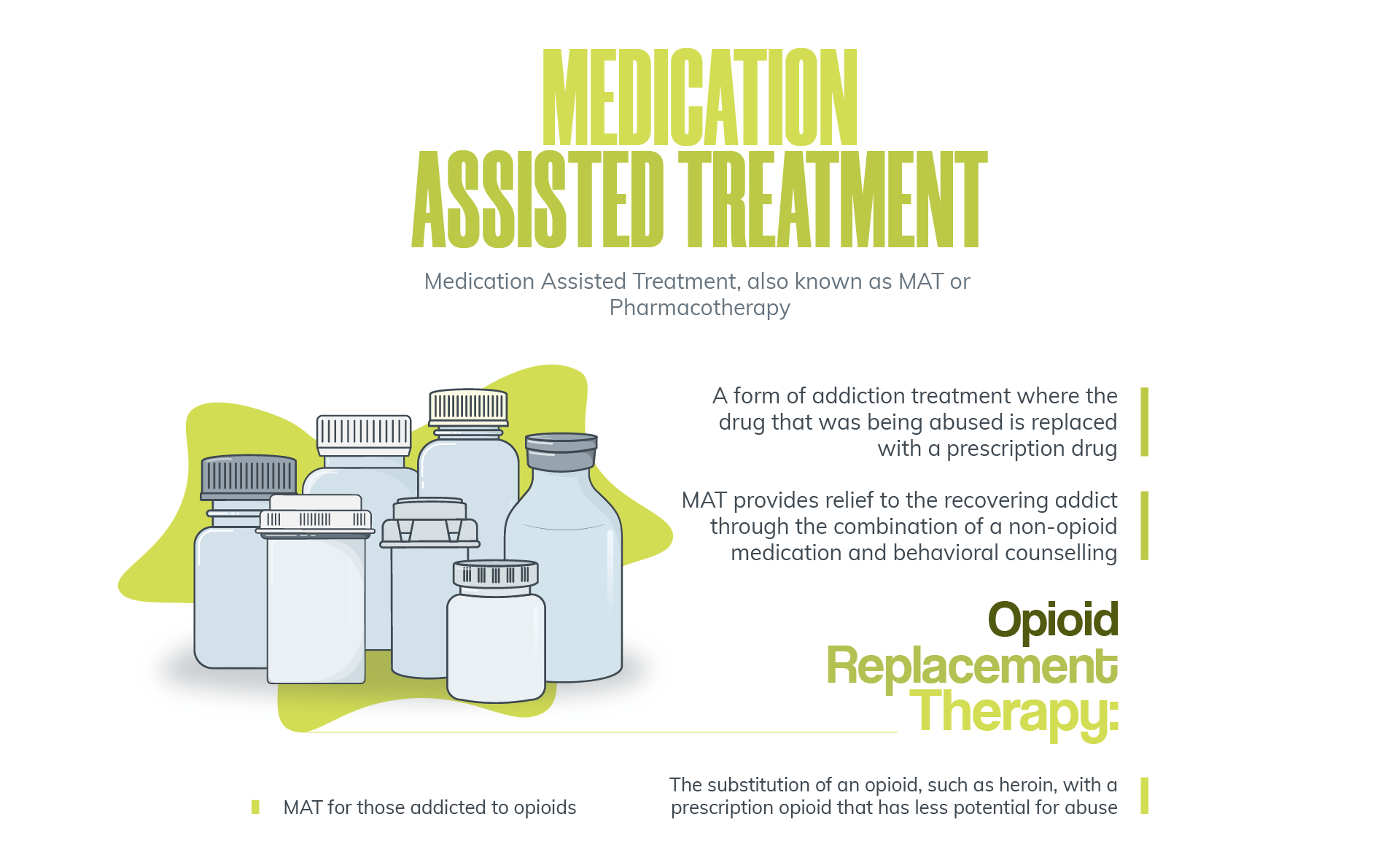 MEDICATION ASSISTED TREATMENT

Medication Assisted Treatment, also known as MAT or Pharmacotherapy

A form of addiction treatment where the drug that was being abused is replaced with a prescription drug

MAT provides relief to the recovering addict through the combination of a non-opioid medication and behavioral counselling

Opioid Replacement Therapy:

MAT for those addicted to opioids

The substitution of an opioid, such as heroin, with a prescription opioid that has less potential for abuse