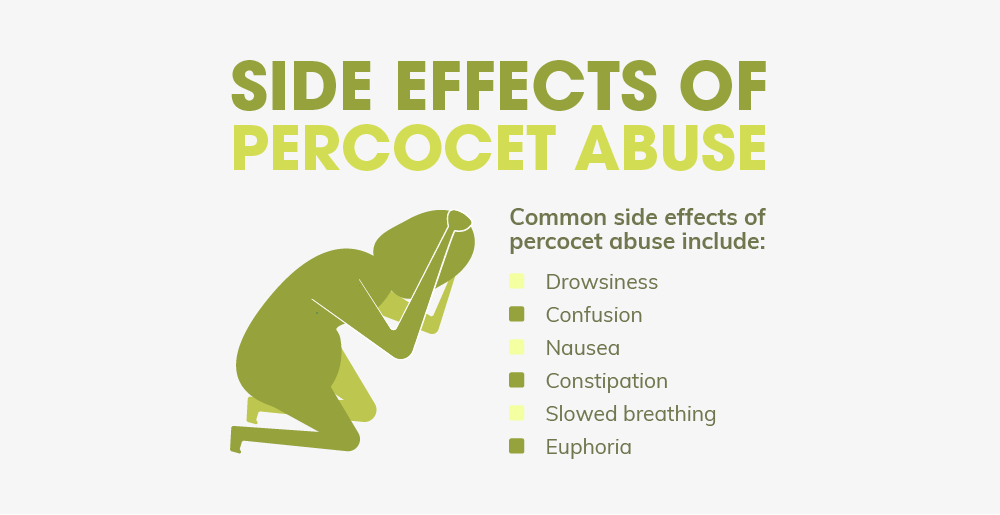 SIDE EFFECTS OF PERCOCET ABUSE

Common side effects of percocet abuse include:

Drowsiness
Confusion
Nausea
Constipation
Slowed breathing
Euphoria