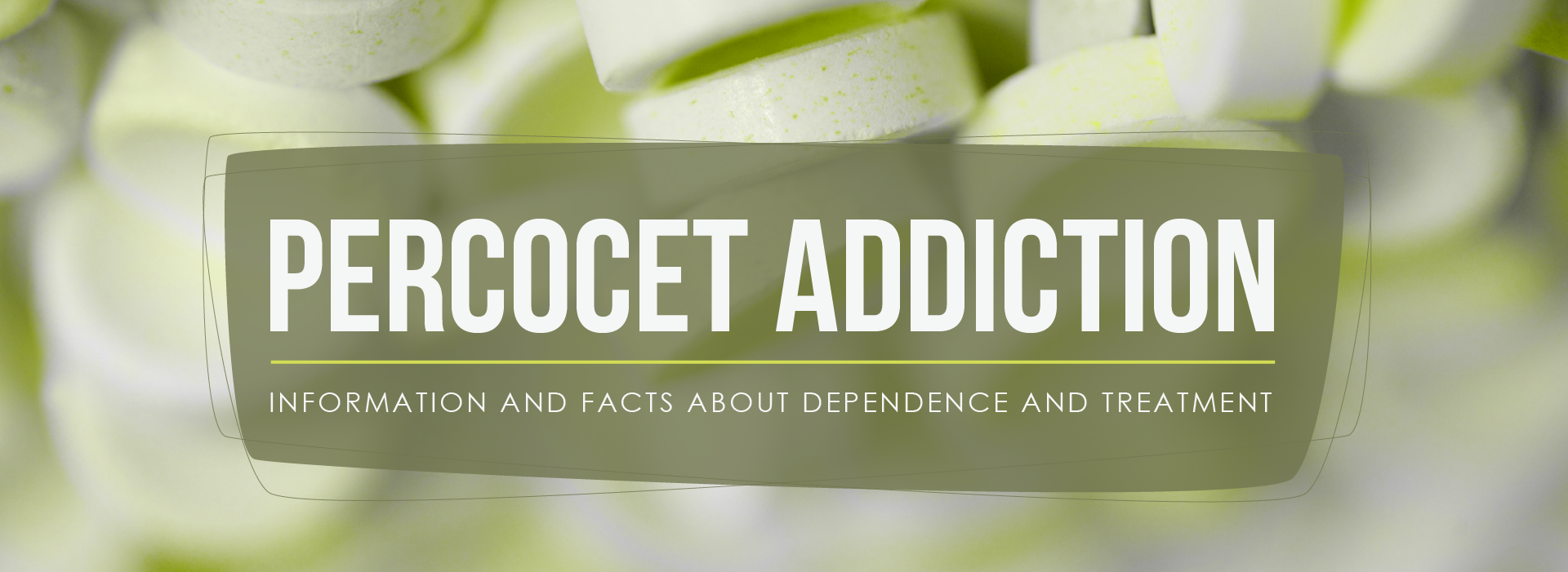 PERCOCET ADDICTION

INFORMATION AND FACTS ABOUT DEPENDENCE AND TREATMENT