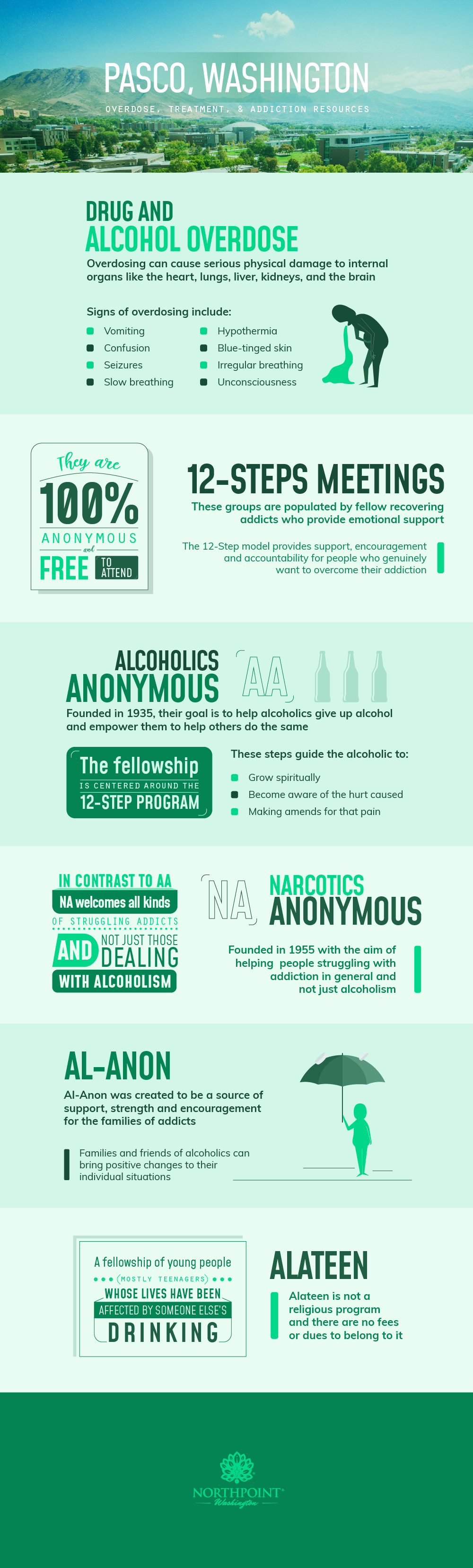 PASCO, WASHINGTON

OVERDOSE, TREATMENT, & ADDICTION RESOURCES

DRUG AND ALCOHOL OVERDOSE

Overdosing can cause serious physical damage to internal organs like the heart, lungs, liver, kidneys, and the brain

Signs of overdosing include:

Vomiting
Confusion
Seizures
Slow breathing
Hypothermia
Blue-tinged skin
Irregular breathing
Unconsciousness

They are 100% ANONYMOUS and FREE TO ATTEND

12-STEPS MEETINGS

These groups are populated by fellow recovering addicts who provide emotional support

The 12-Step model provides support, encouragement and accountability for people who genuinely want to overcome their addiction

ALCOHOLICS ANONYMOUS

AA

Founded in 1935, their goal is to help alcoholics give up alcohol and empower them to help others do the same

The fellowship IS CENTERED AROUND THE 12-STEP PROGRAM

These steps guide the alcoholic to:

Grow spiritually
Become aware of the hurt caused
Making amends for that pain

IN CONTRAST TO AA NA welcomes all kinds OF STRUGGLING ADDICTS AND NOT JUST THOSE DEALING WITH ALCOHOLISM

NA

NARCOTICS ANONYMOUS

Founded in 1955 with the aim of helping people struggling with addiction in general and not just alcoholism

AL-ANON

Al-Anon was created to be a source of support, strength and encouragement for the families of addicts

Families and friends of alcoholics can bring positive changes to their individual situations

A fellowship of young people (MOSTLY TEENAGERS) WHOSE LIVES HAVE BEEN AFFECTED BY SOMEONE ELSE'S DRINKING

ALATEEN

Alateen is not a religious program and there are no fees or dues to belong to it

NORTHPOINT Washington