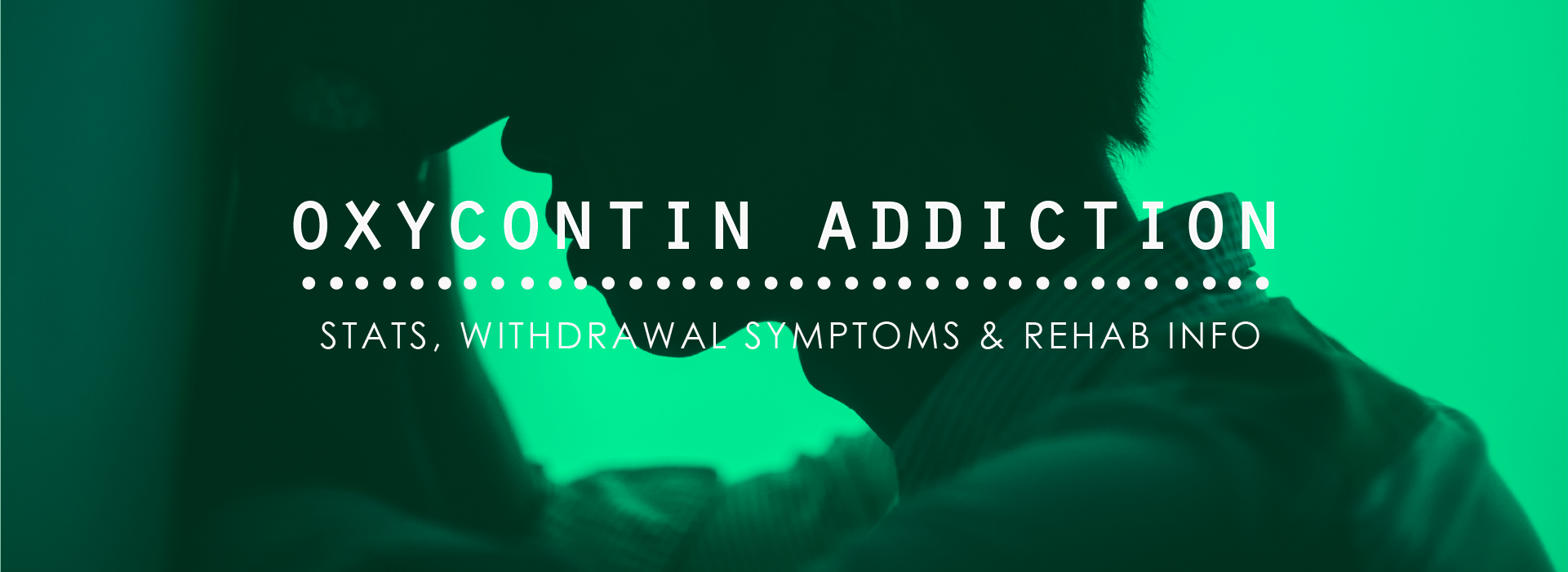 OXYCONTIN ADDICTION

STATS, WITHDRAWAL SYMPTOMS & REHAB INFO