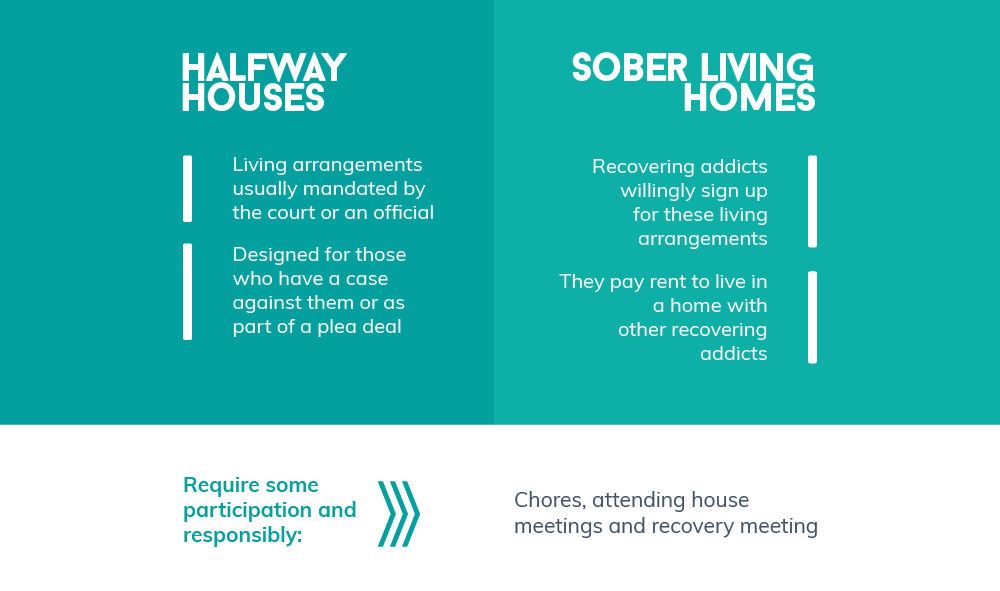 HALFWAY HOUSES

Living arrangements usually mandated by the court or an official

Designed for those who have a case against them or as part of a plea deal

SOBER LIVING HOMES

Recovering addicts willingly sign up for these living arrangements

They pay rent to live in a home with other recovering addicts

Require some participation and responsibly:

Chores, attending house meetings and recovery meeting