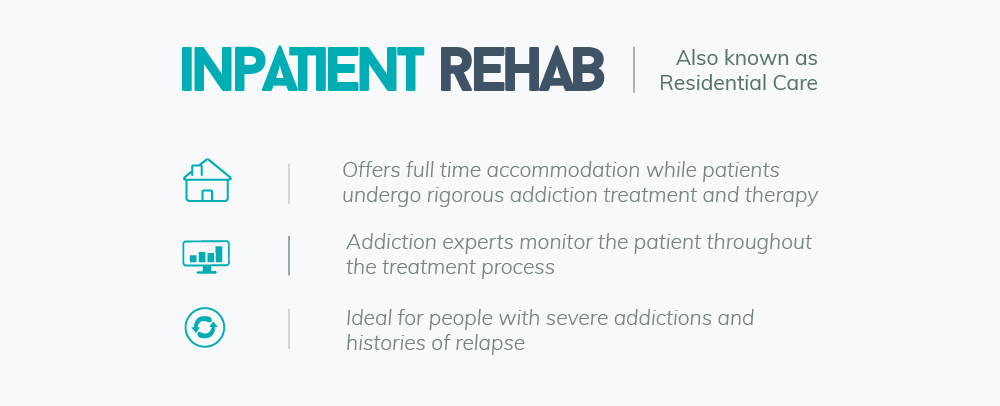 INPATIENT REHAB

Also known as Residential Care

Offers full time accommodation while patients undergo rigorous addiction treatment and therapy

Addiction experts monitor the patient throughout the treatment process

Ideal for people with severe addictions and histories of relapse