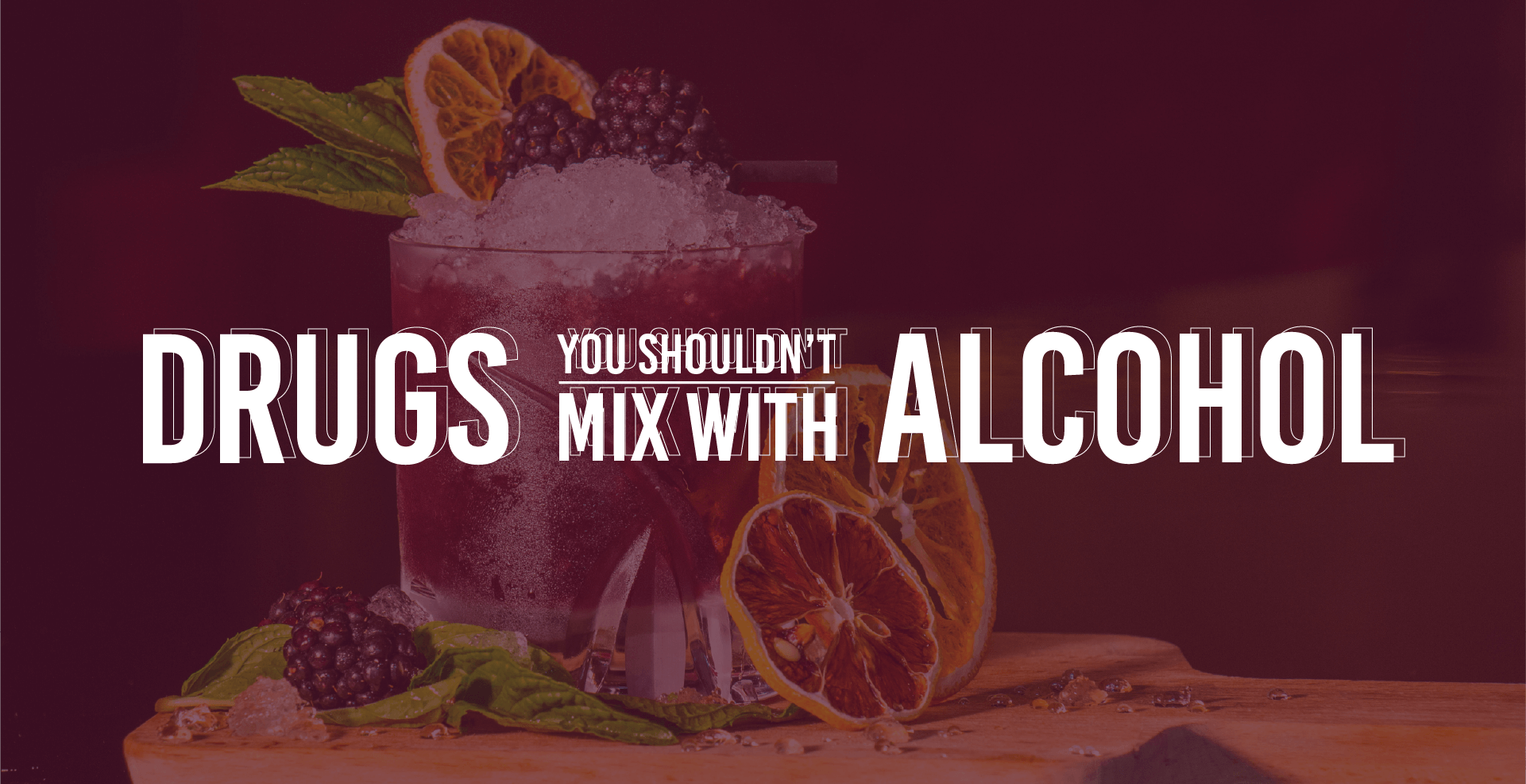 DRUGS YOU SHOULDN'T MIX WITH ALCOHOL