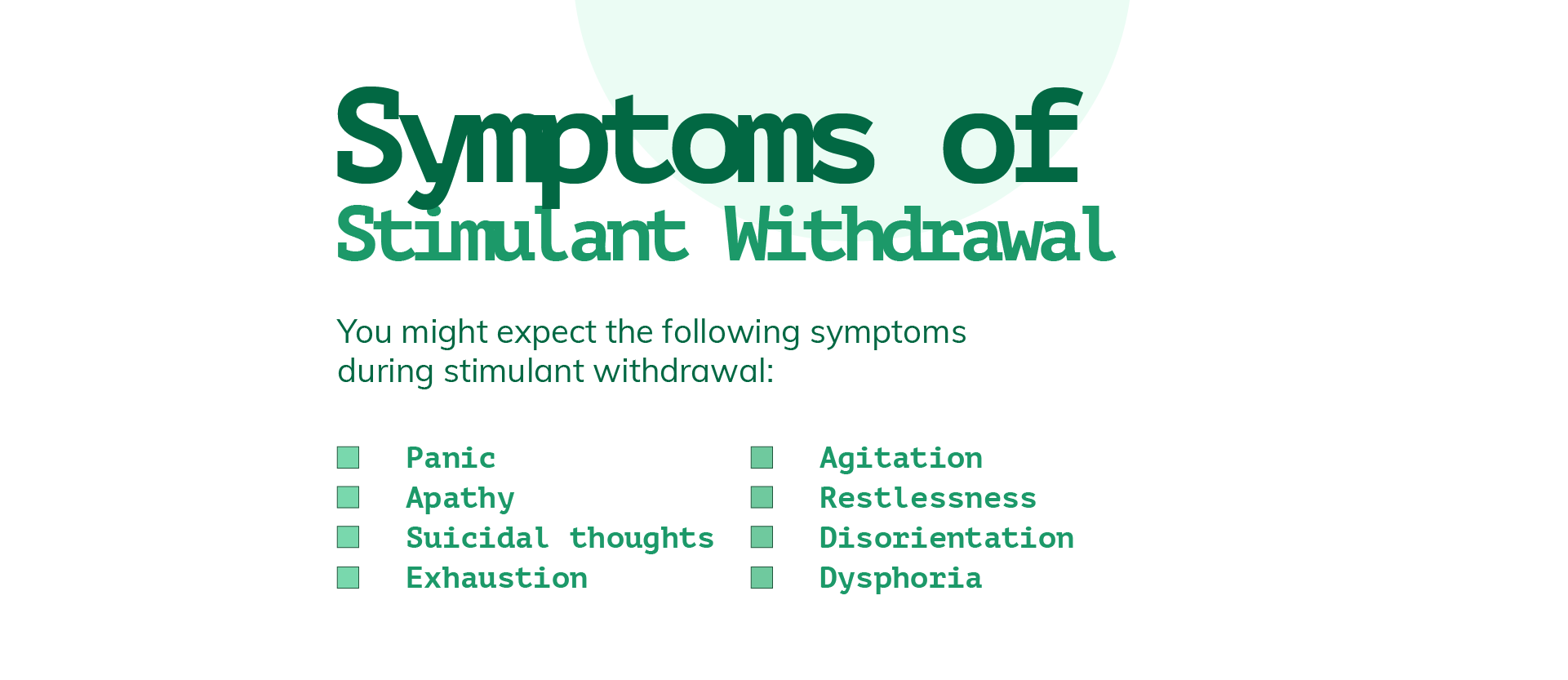 Symptoms of
Stimulant Withdrawal

You might expect the following symptoms during stimulant withdrawal:

Panic
Apathy
Suicidal thoughts
Exhaustion

Agitation
Restlessness
Disorientation
Dysphoria