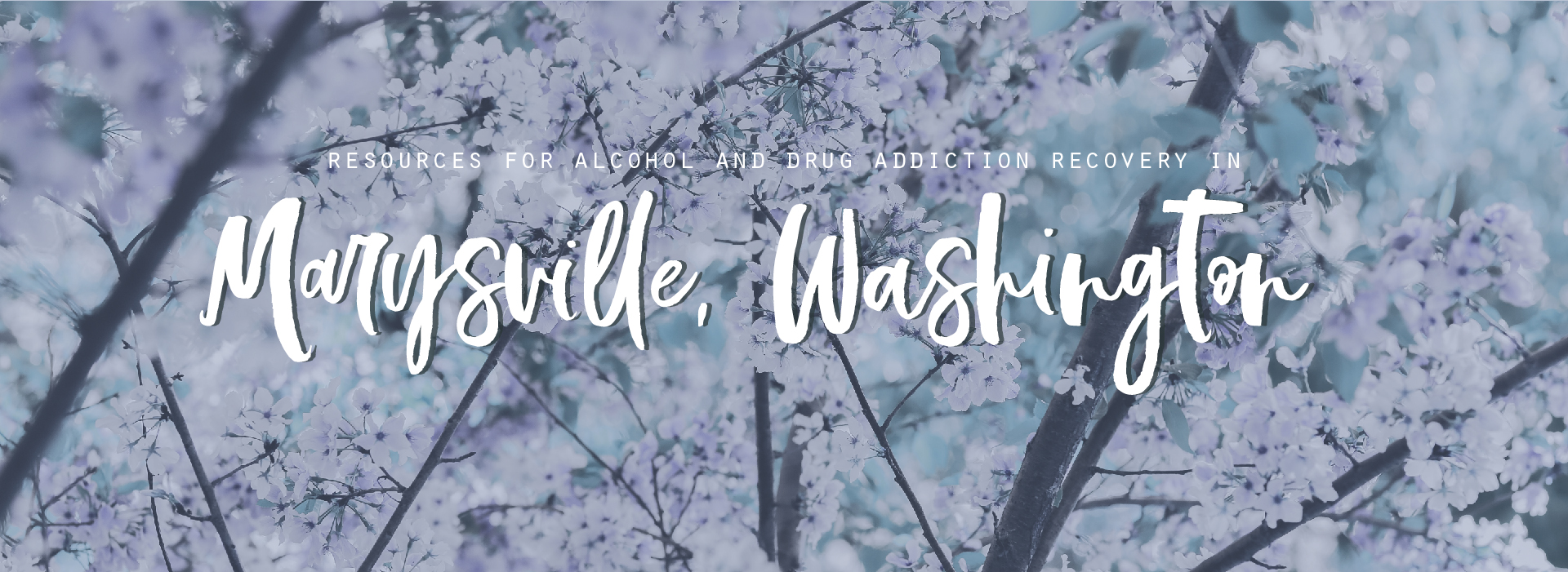 RESOURCES FOR ALCOHOL AND DRUG ADDICTION RECOVERY IN

Marysville, Washington