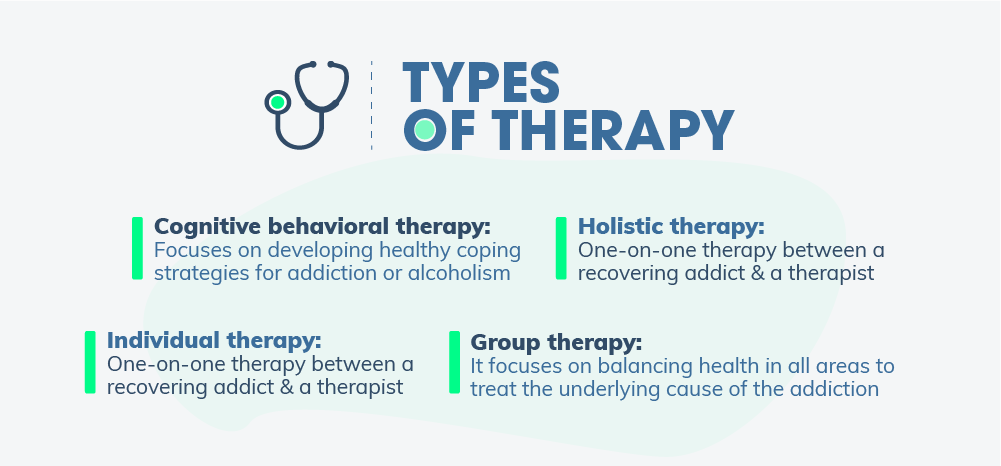 TYPES OF THERAPY

Cognitive behavioral therapy:
Focuses on developing healthy coping strategies for addiction or alcoholism

Holistic therapy:
One-on-one therapy between a recovering addict & a therapist

Individual therapy:
One-on-one therapy between a recovering addict & a therapist

Group therapy:
It focuses on balancing health in all areas to treat the underlying cause of the addiction