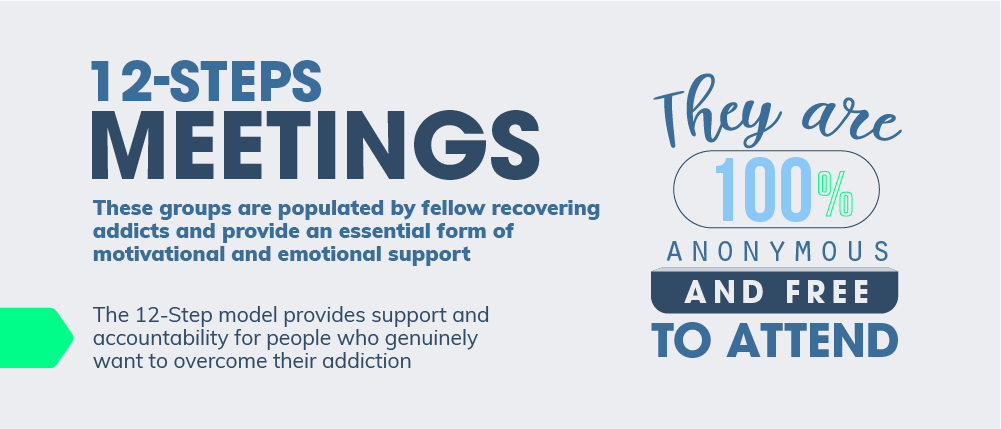 12-STEPS
MEETINGS

These groups are populated by fellow recovering addicts and provide an essential form of motivational and emotional support

The 12-Step model provides support and accountability for people who genuinely want to overcome their addiction

They are
100%
ANONYMOUS
AND FREE
TO ATTEND