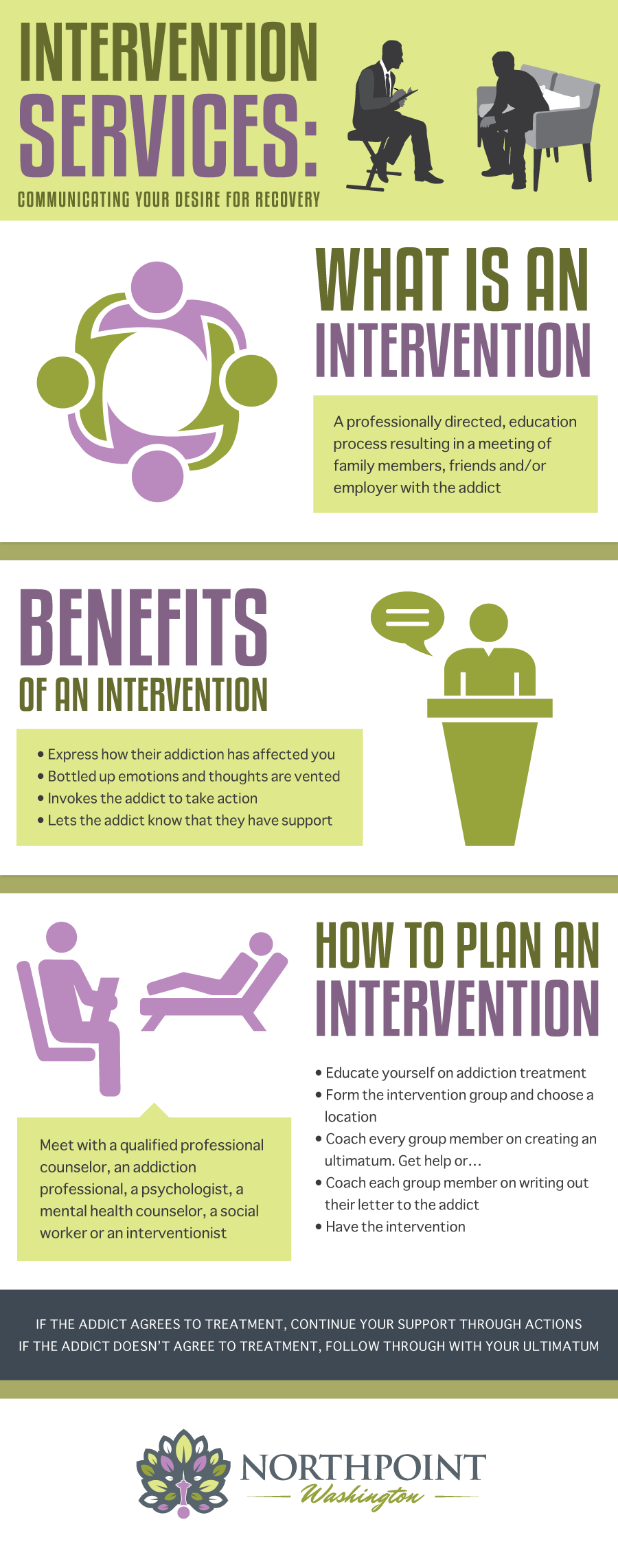 INTERVENTION SERVICES:

COMMUNICATING YOUR DESIRE FOR RECOVERY

WHAT IS AN INTERVENTION

A professionally directed, education process resulting in a meeting of family members, friends and/or employer with the addict

BENEFITS OF AN INTERVENTION

• Express how their addiction has affected you
• Bottled up emotions and thoughts are vented
• Invokes the addict to take action
• Lets the addict know that they have support

HOW TO PLAN AN INTERVENTION

Meet with a qualified professional counselor, an addiction professional, a psychologist, a mental health counselor, a social worker or an interventionist

• Educate yourself on addiction treatment
• Form the intervention group and choose a location
• Coach every group member on creating an ultimatum. Get help or...
• Coach each group member on writing out their letter to the addict
• Have the intervention

IF THE ADDICT AGREES TO TREATMENT, CONTINUE YOUR SUPPORT THROUGH ACTIONS
IF THE ADDICT DOESN'T AGREE TO TREATMENT, FOLLOW THROUGH WITH YOUR ULTIMATUM

NORTHPOINT
Washington