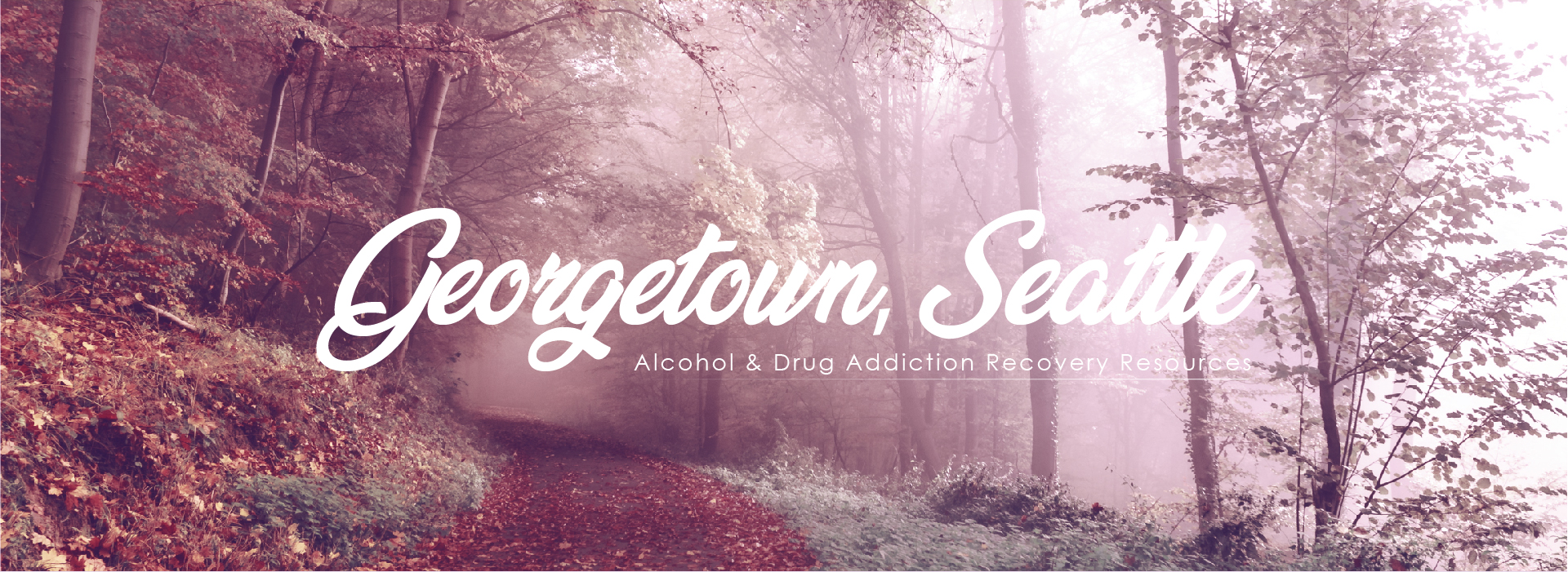 Georgetown, Seattle
Alcohol & Drug Addiction Recovery Resources