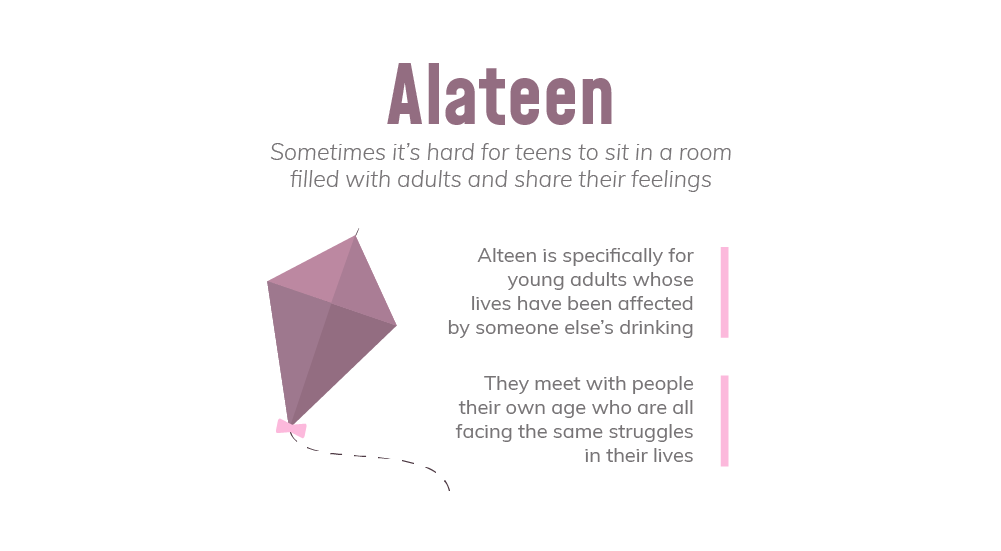 Alateen

Sometimes it's hard for teens to sit in a room filled with adults and share their feelings

Alteen is specifically for young adults whose lives have been affected by someone else's drinking

They meet with people their own age who are all facing the same struggles in their lives