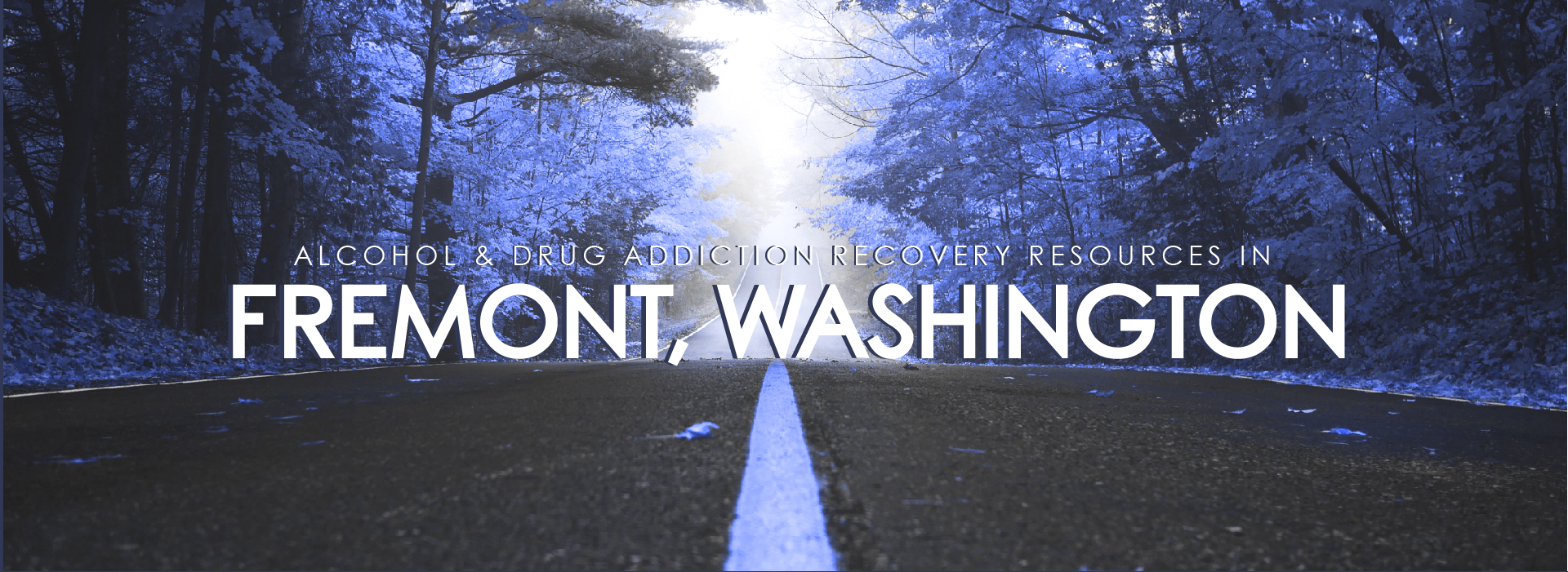 ALCOHOL & DRUG ADDICTION RECOVERY RESOURCES IN
FREMONT, WASHINGTON