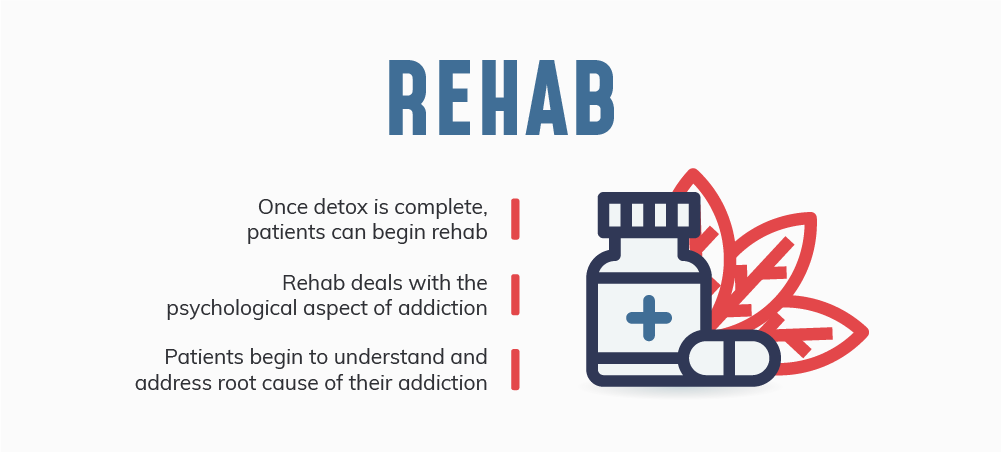 REHAB

Once detox is complete, patients can begin rehab

Rehab deals with the psychological aspect of addiction

Patients begin to understand and address root cause of their addiction