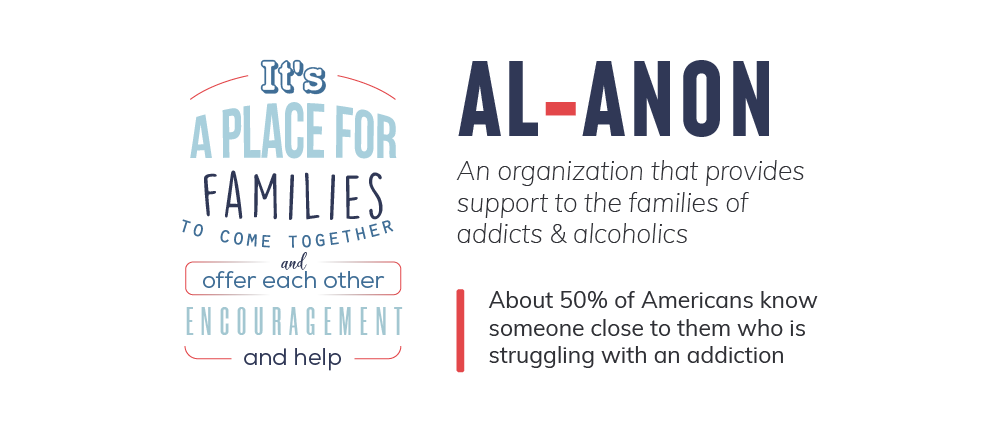 It's
A PLACE FOR
FAMILIES
TO COME TOGETHER
and
offer each other
ENCOURAGEMENT
and help

AL-ANON

An organization that provides support to the families of addicts & alcoholics

About 50% of Americans know someone close to them who is struggling with an addiction