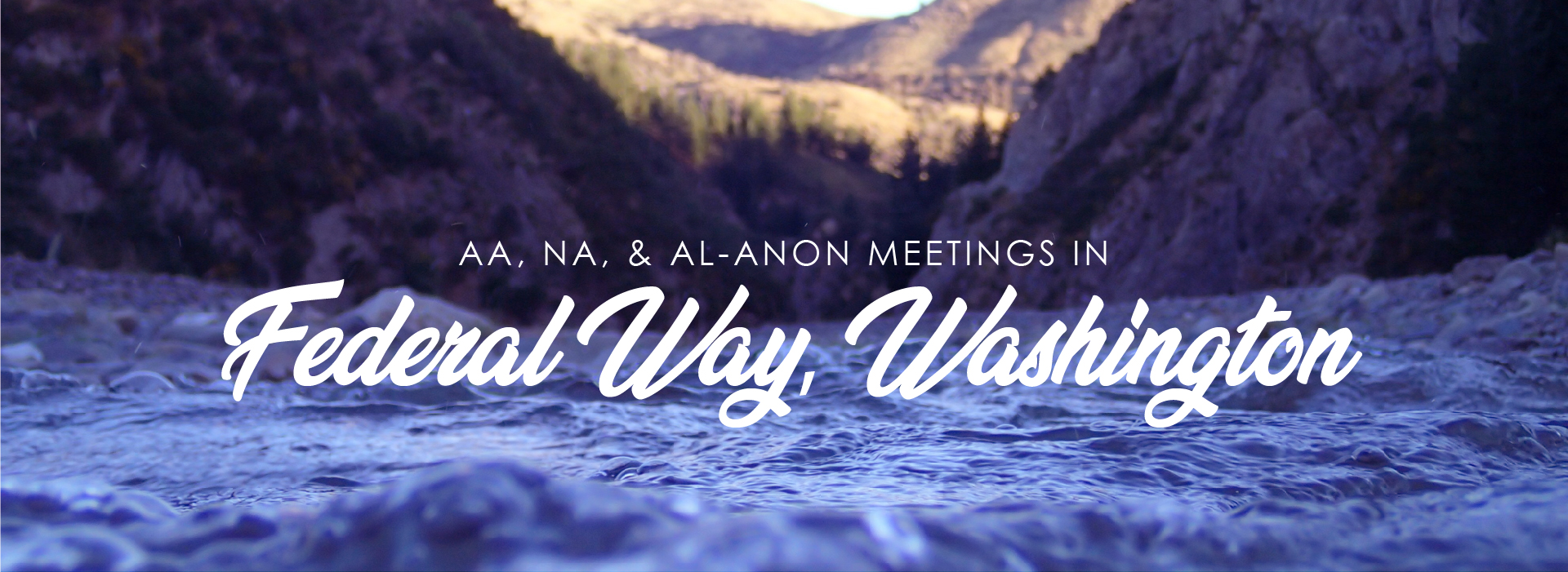 AA, NA, & AL-ANON MEETINGS IN

Federal Way, Washington