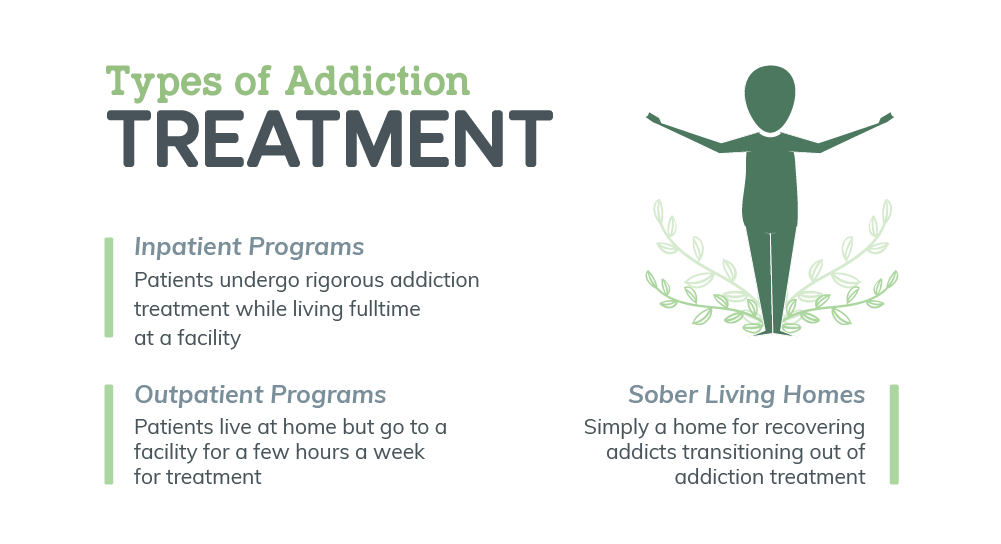 Types of Addiction
TREATMENT

Inpatient Programs
Patients undergo rigorous addiction treatment while living fulltime at a facility

Outpatient Programs
Patients live at home but go to a facility for a few hours a week for treatment

Sober Living Homes
Simply a home for recovering addicts transitioning out of addiction treatment