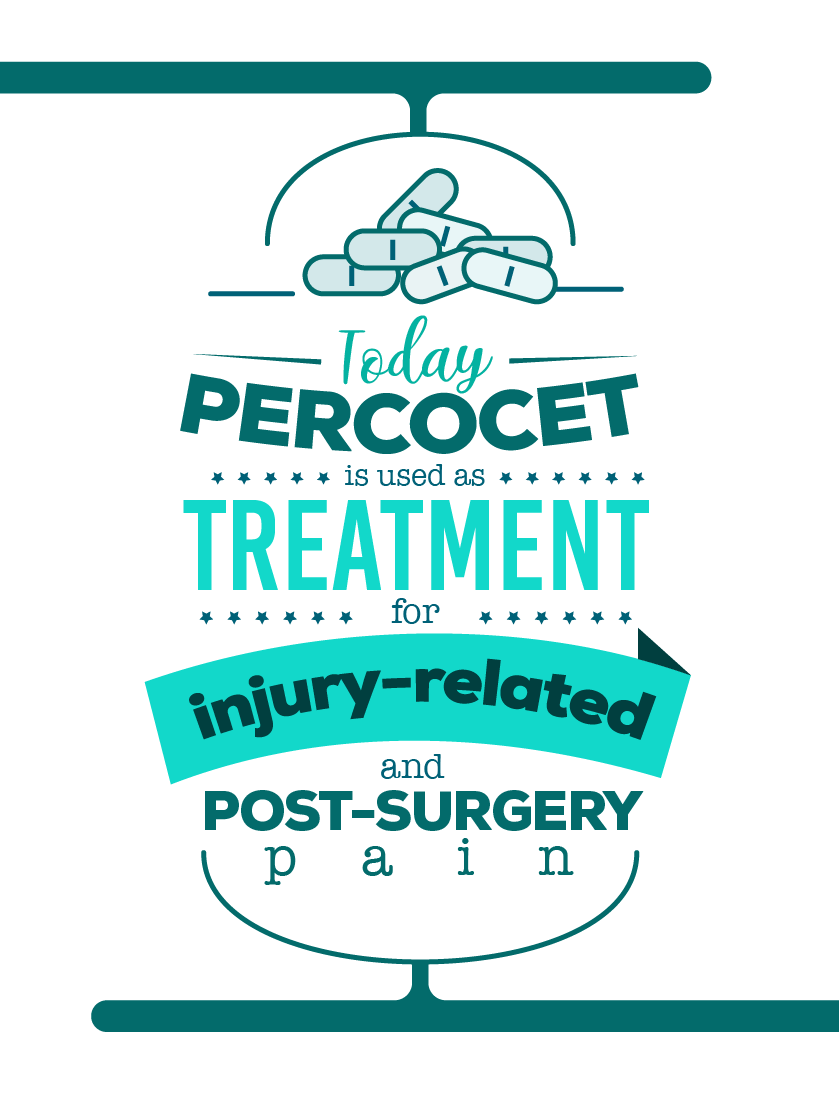 Today
PERCOCET
is used as
TREATMENT
for
injury-related
and
POST-SURGERY
pain