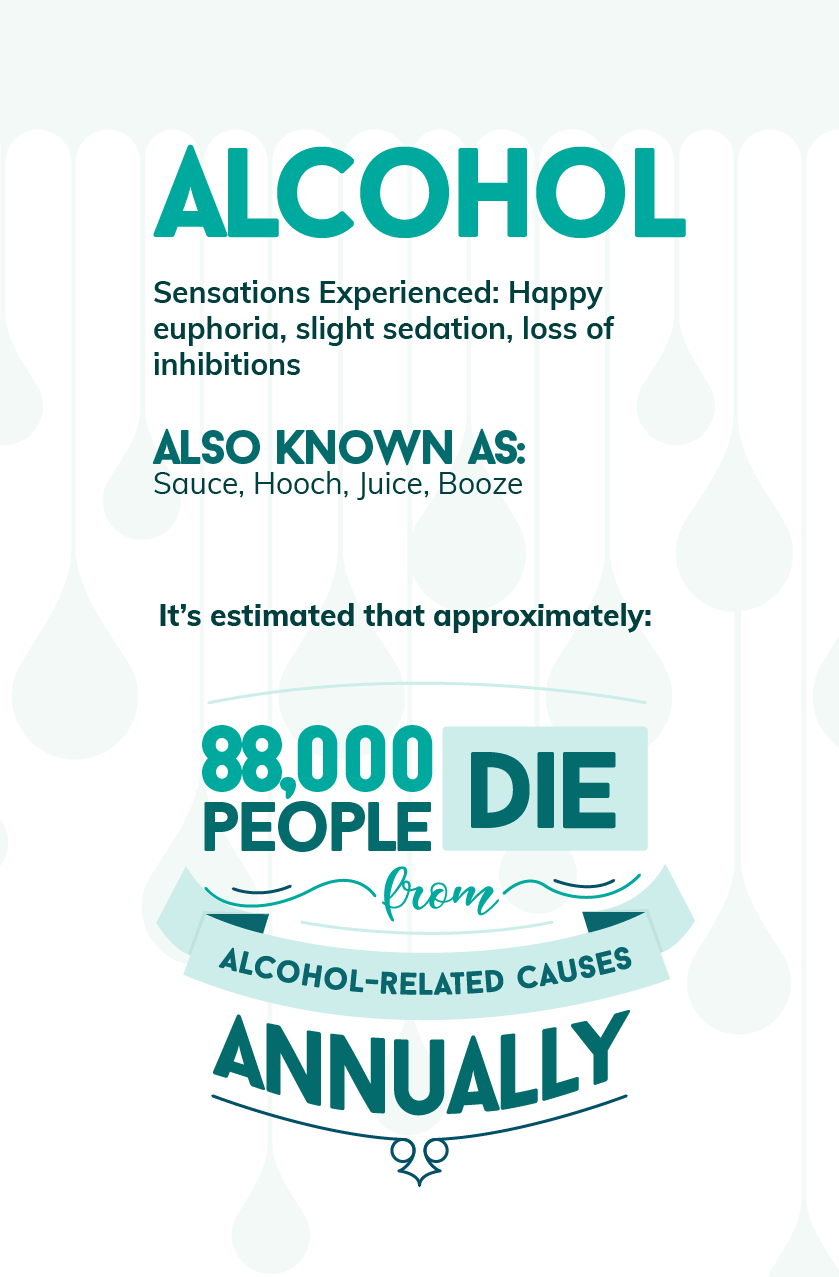 ALCOHOL

Sensations Experienced: Happy euphoria, slight sedation, loss of inhibitions

ALSO KNOWN AS:
Sauce, Hooch, Juice, Booze

It's estimated that approximately:

88,000 PEOPLE DIE from ALCOHOL-RELATED CAUSES ANNUALLY