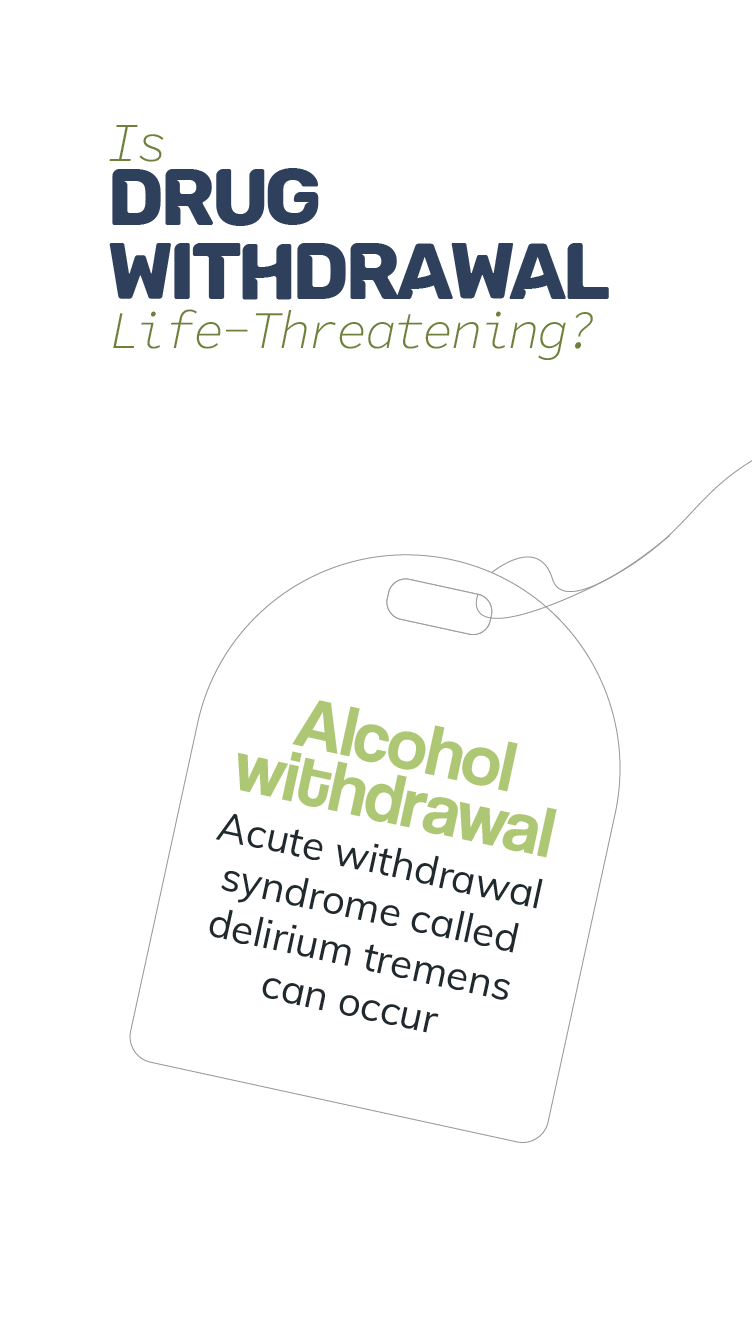 Is
DRUG
WITHDRAWAL
Life-Threatening?

Alcohol withdrawal

Acute withdrawal syndrome called delirium tremens can occur